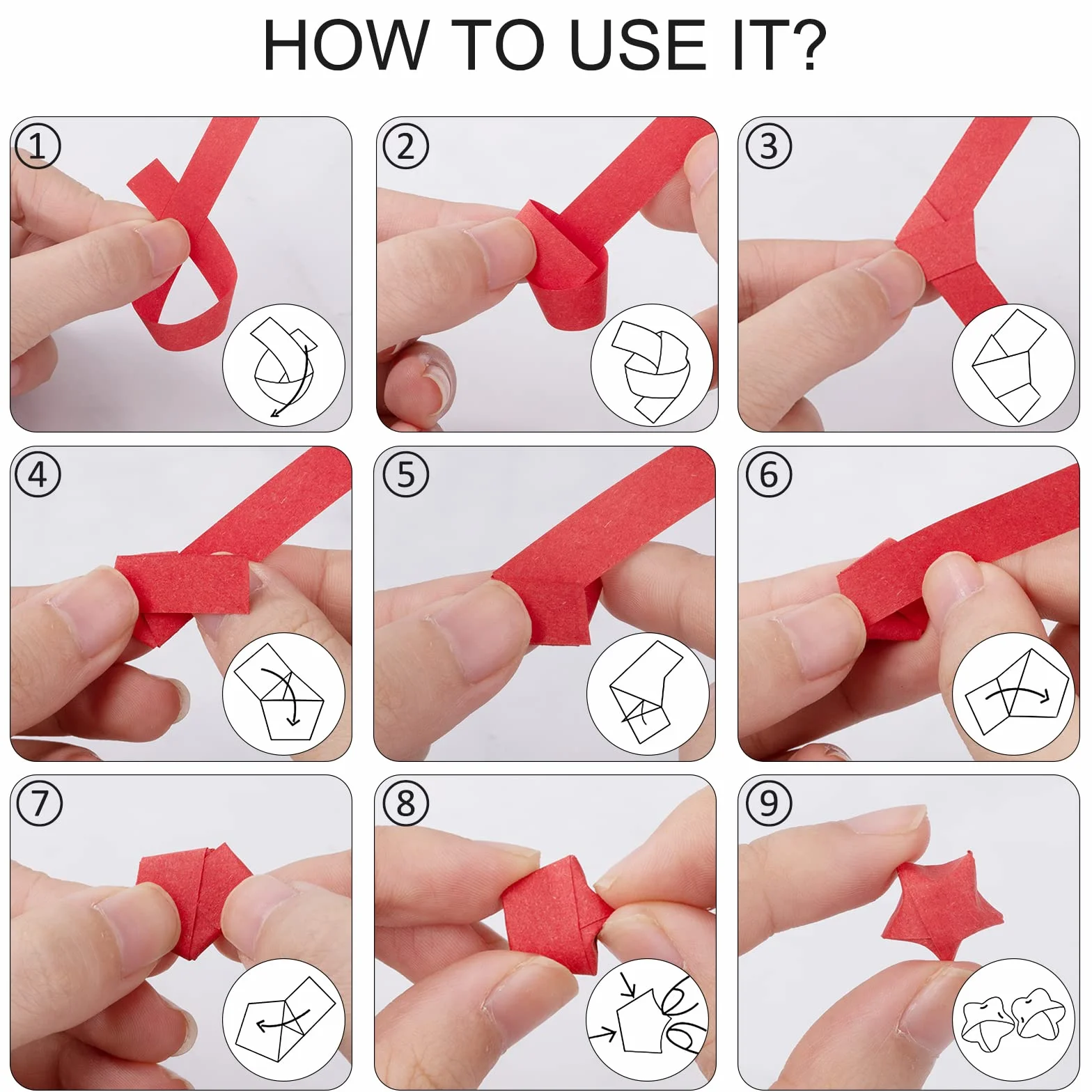 HOW TO USE IT?

1

2

3

4

5

6

7

8

9