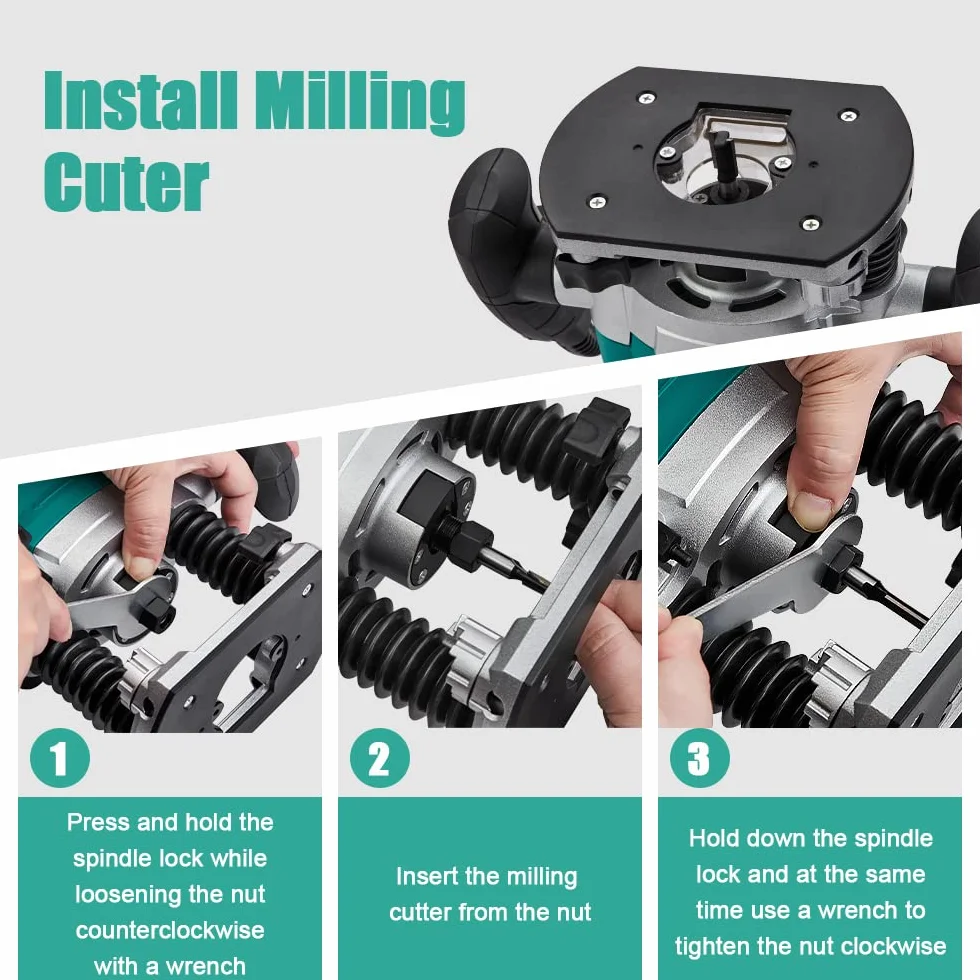 Install Milling Cuter

1

Press and hold the spindle lock while loosening the nut counterclockwise with a wrench

2

Insert the milling cutter from the nut

3

Hold down the spindle lock and at the same time use a wrench to tighten the nut clockwise