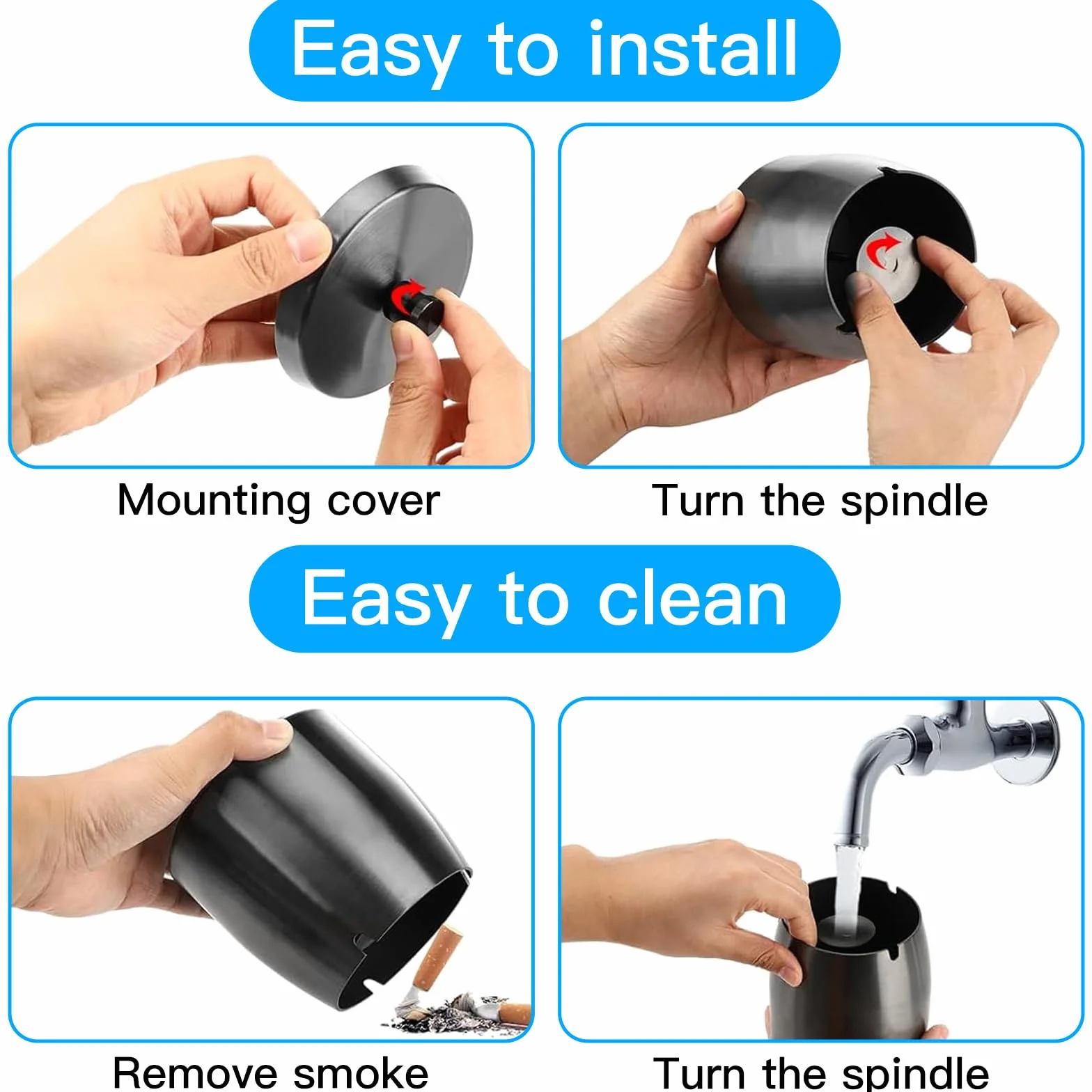 Easy to install

Mounting cover

Turn the spindle

Easy to clean

Remove smoke

Turn the spindle