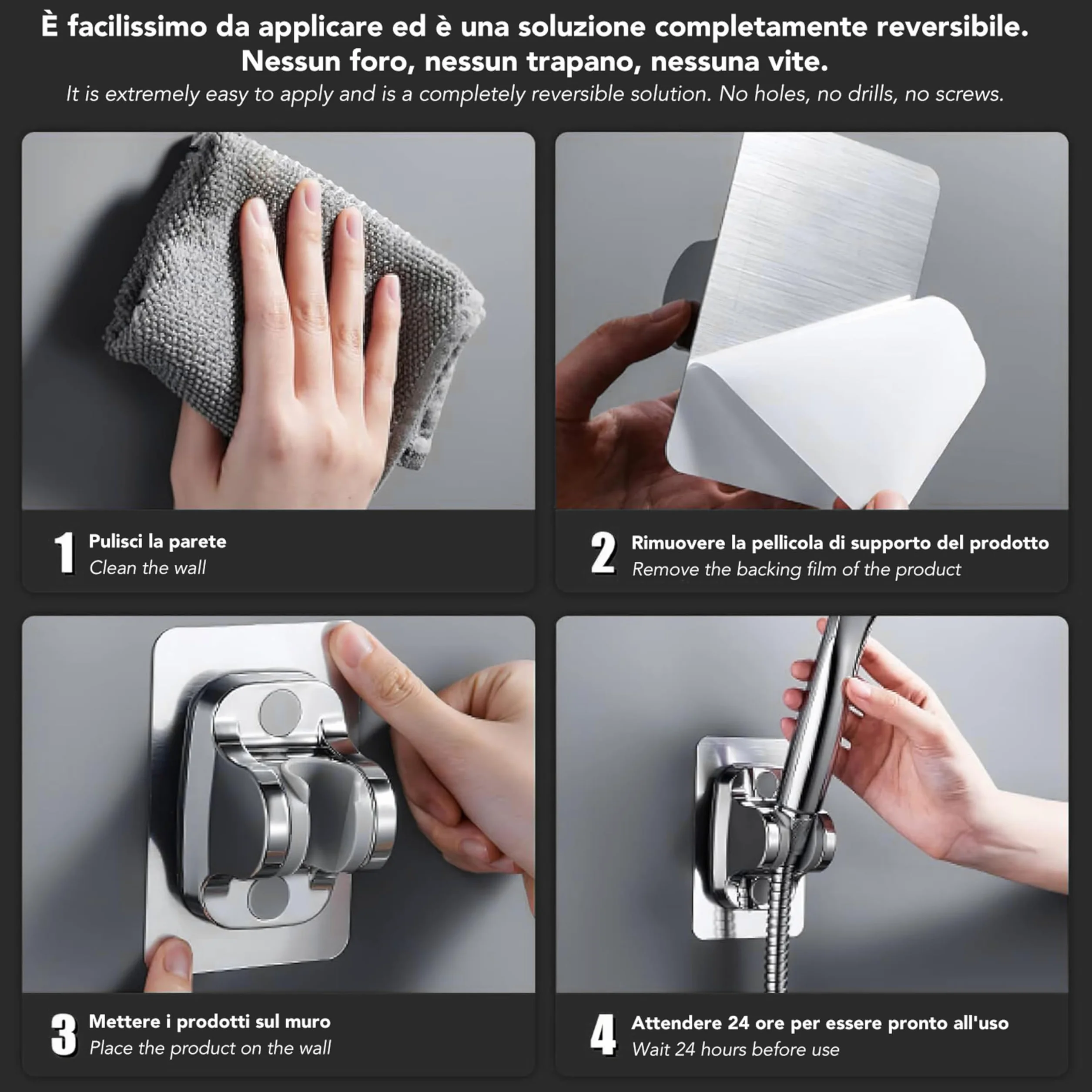 È facilissimo da applicare ed è una soluzione completamente reversibile. Nessun foro, nessun trapano, nessuna vite.

It is extremely easy to apply and is a completely reversible solution. No holes, no drills, no screws.

1 Pulisci la parete
Clean the wall

2 Rimuovere la pellicola di supporto del prodotto
Remove the backing film of the product

3 Mettere i prodotti sul muro
Place the product on the wall

4 Attendere 24 ore per essere pronto all'uso
Wait 24 hours before use