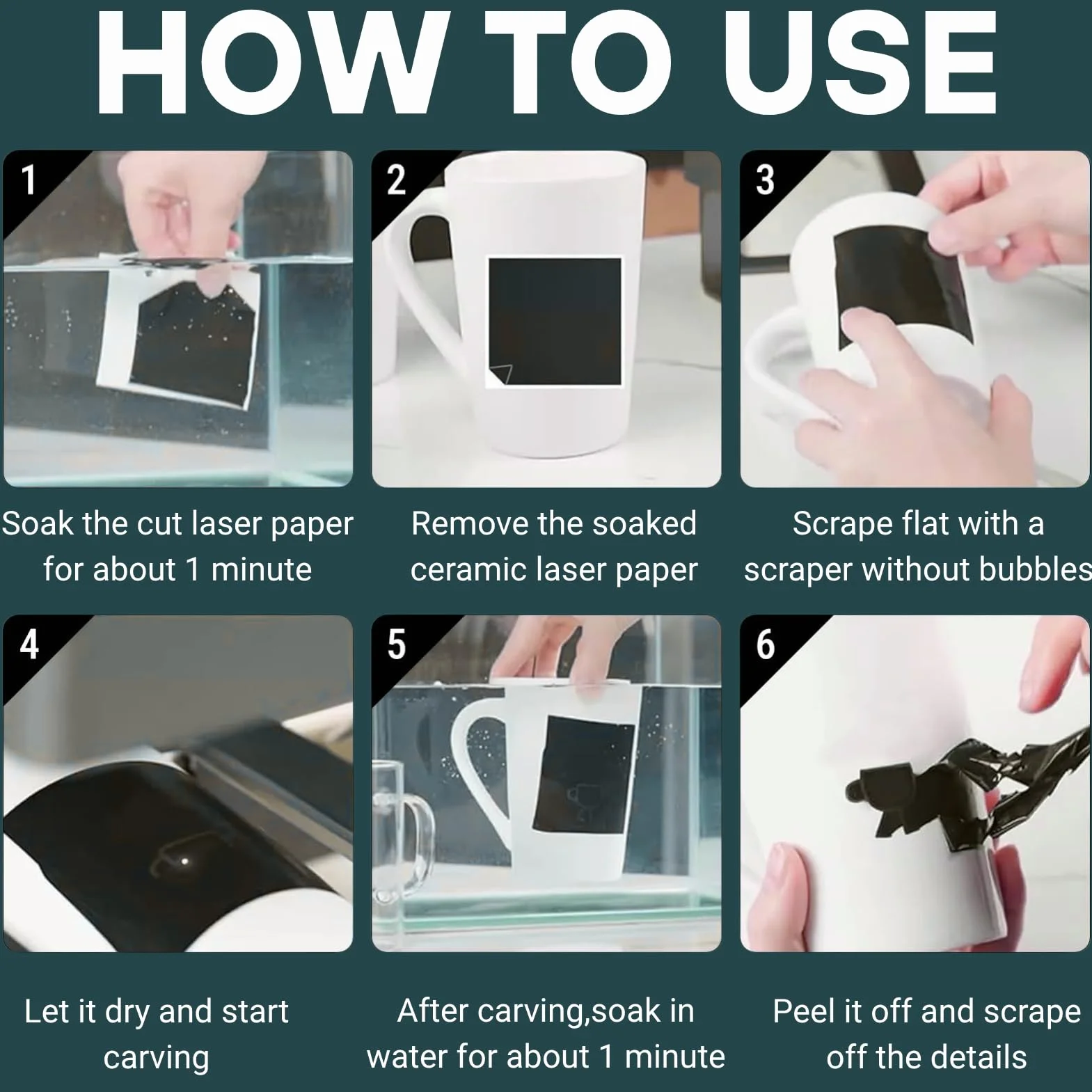 HOW TO USE

1

Soak the cut laser paper for about 1 minute

2

Remove the soaked ceramic laser paper

3

Scrape flat with a scraper without bubbles

4

Let it dry and start carving

5

After carving,soak in water for about 1 minute

6

Peel it off and scrape off the details