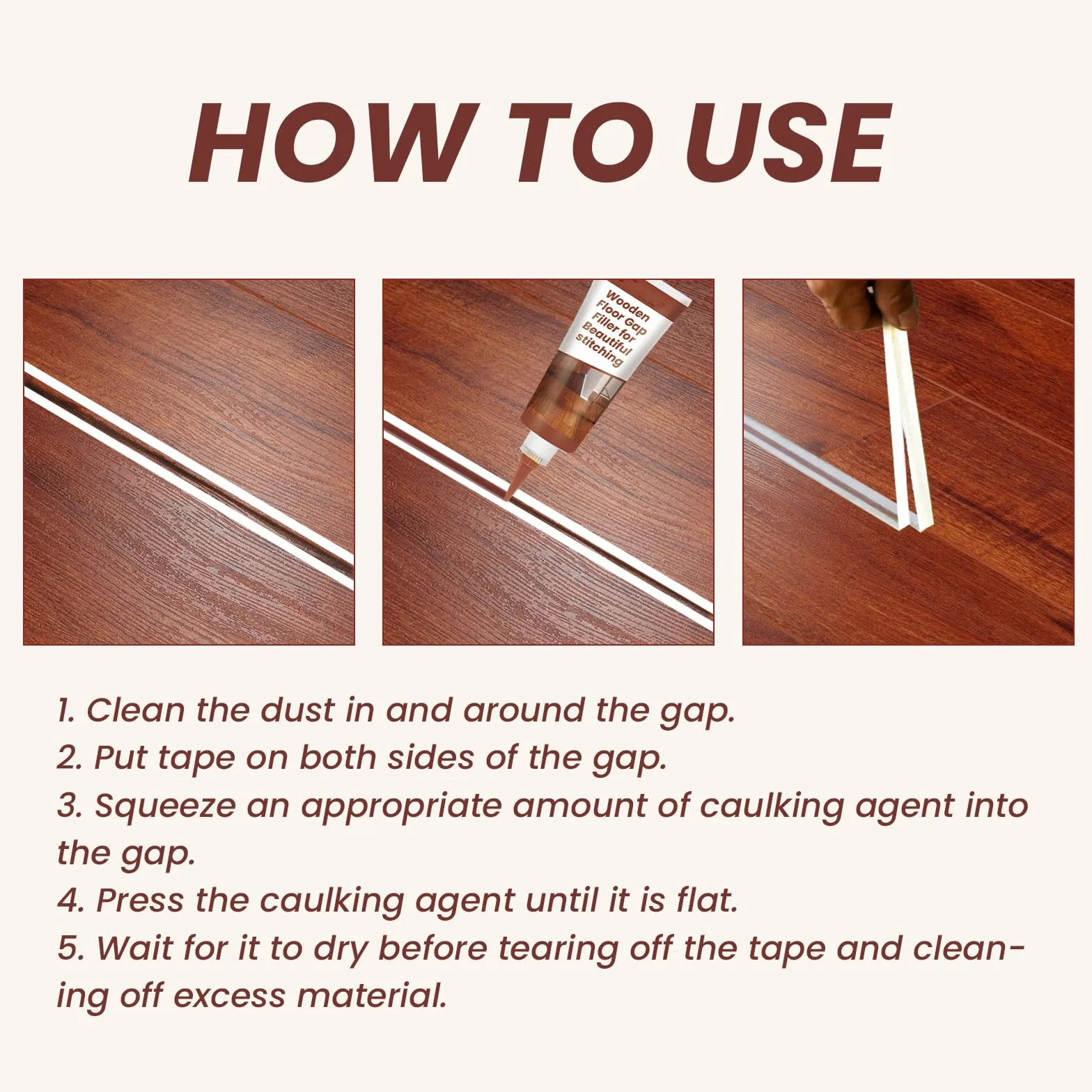 HOW TO USE

Wooden Floor Gap Filler for Beautiful stitching

1. Clean the dust in and around the gap.
2. Put tape on both sides of the gap.
3. Squeeze an appropriate amount of caulking agent into the gap.
4. Press the caulking agent until it is flat.
5. Wait for it to dry before tearing off the tape and cleaning off excess material.