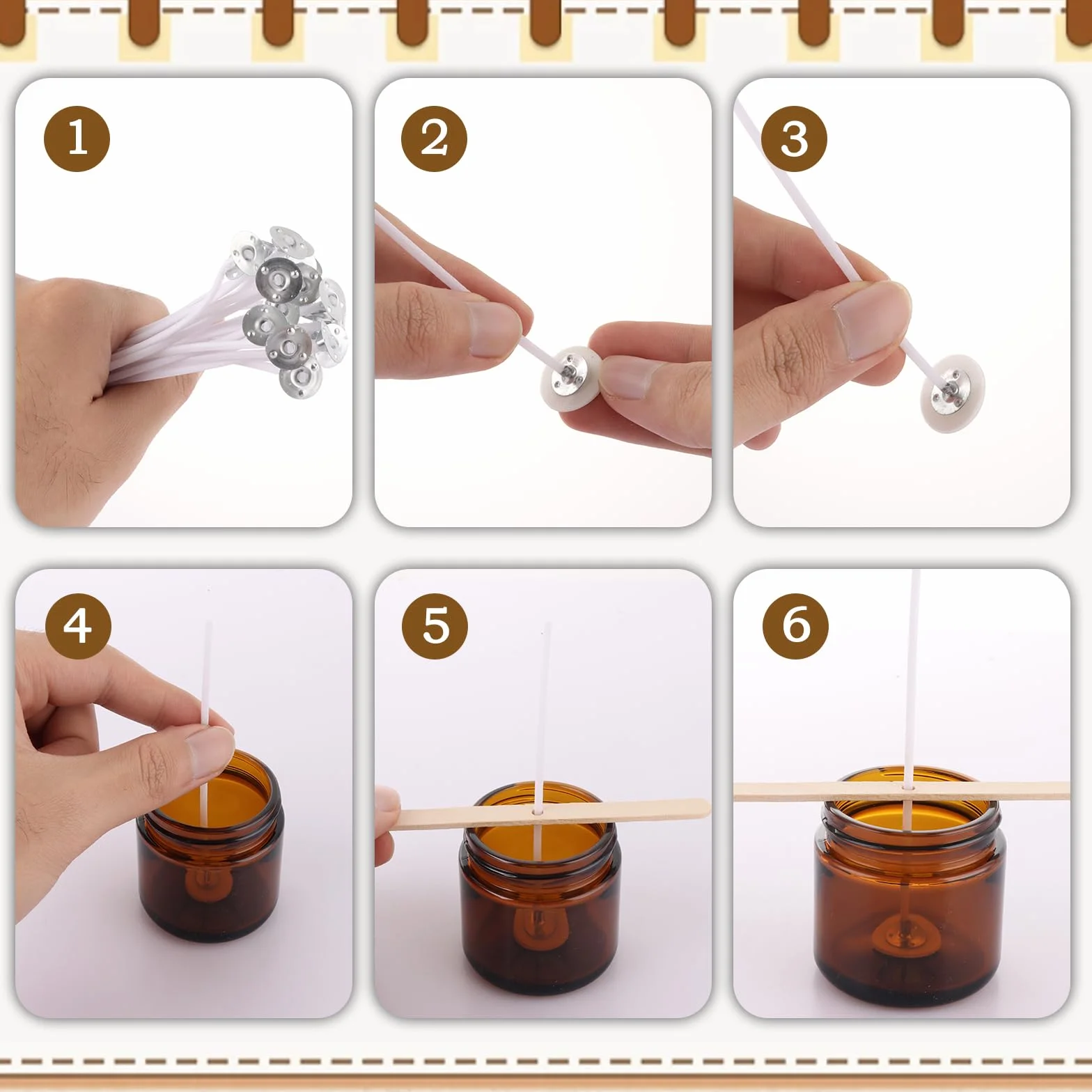 1

2

3

4

5

6