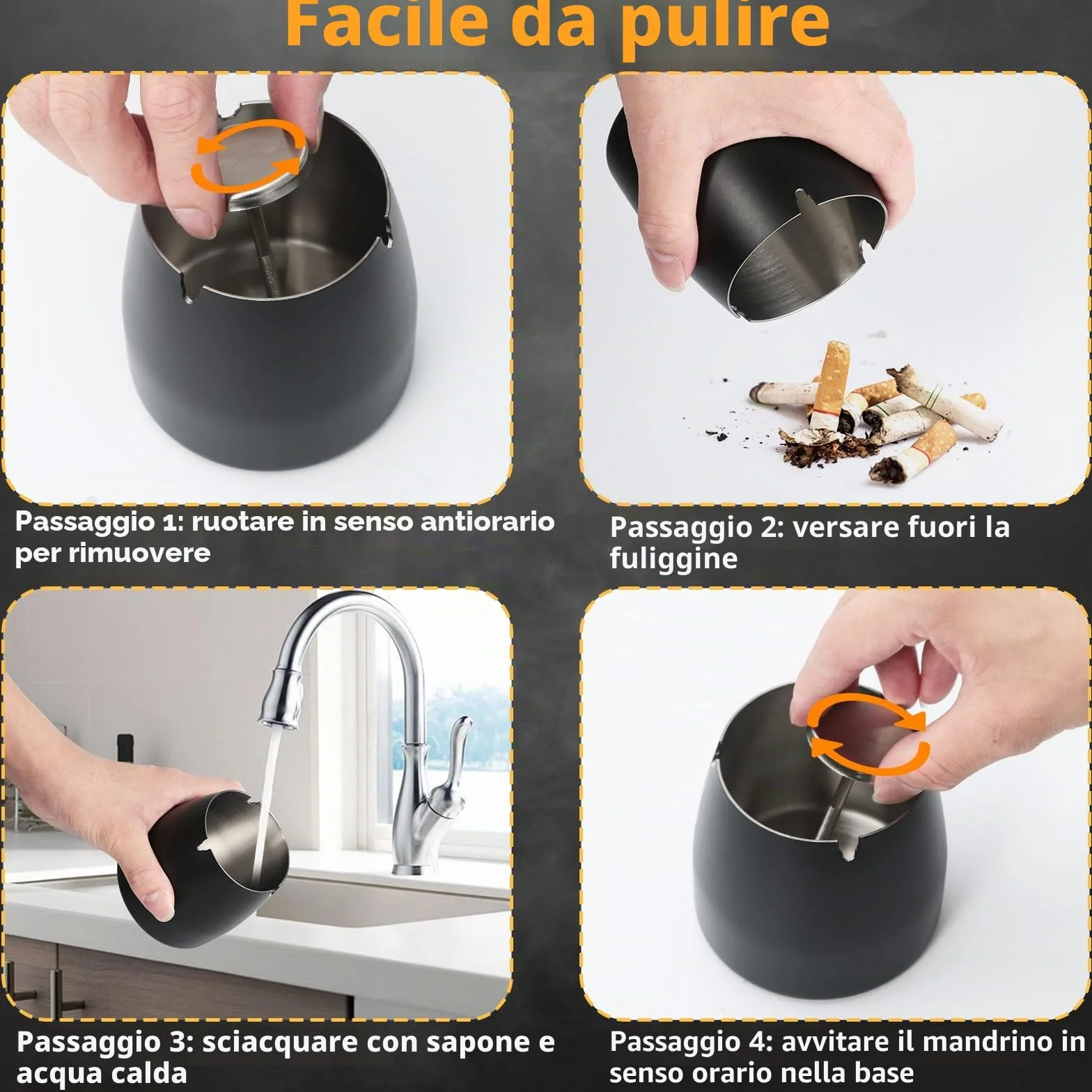 Facile da pulire

Passaggio 1: ruotare in senso antiorario per rimuovere

Passaggio 2: versare fuori la fuliggine

Passaggio 3: sciacquare con sapone e acqua calda

Passaggio 4: avvitare il mandrino in senso orario nella base