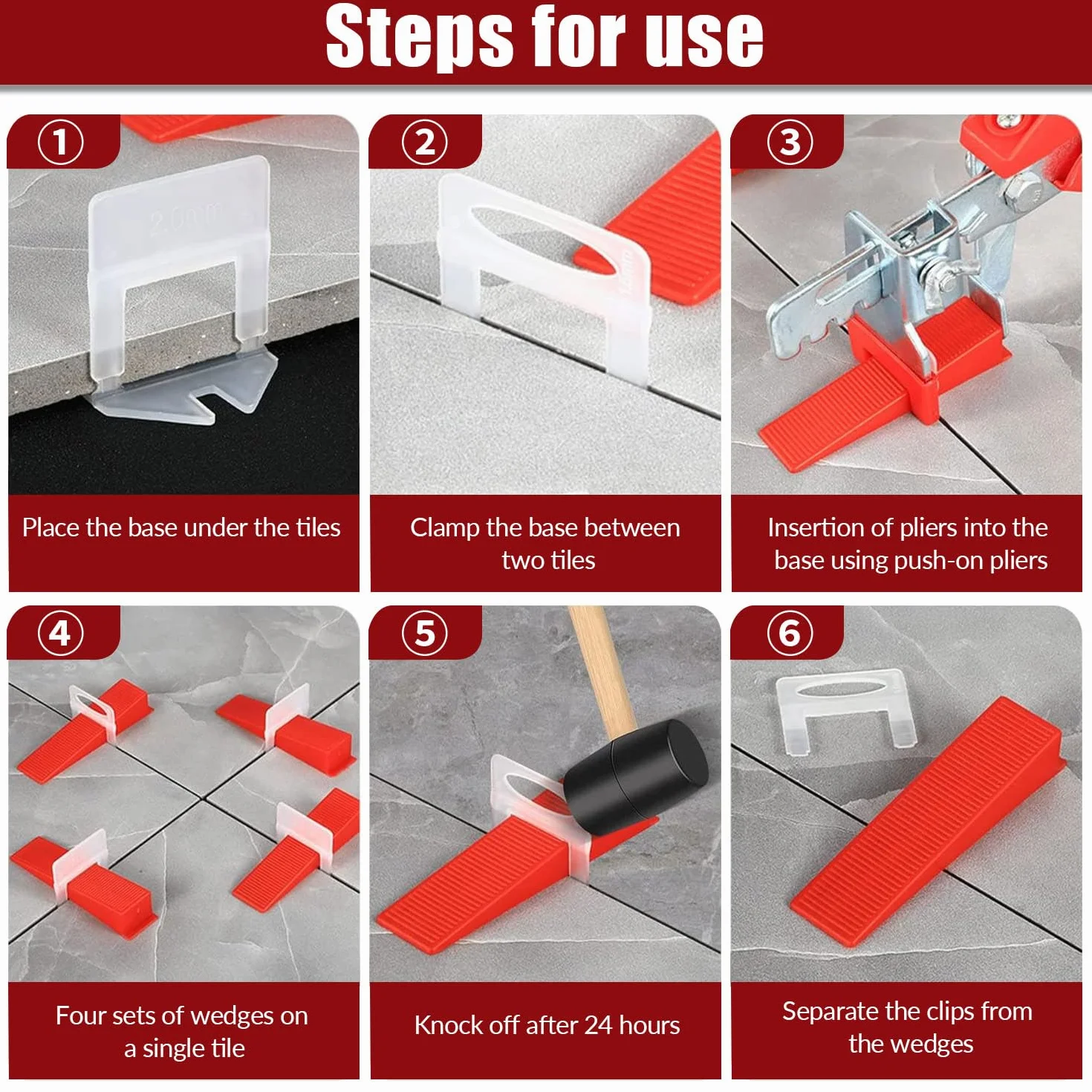 Steps for use

①

2.0mm

Place the base under the tiles

②

Clamp the base between two tiles

③

Insertion of pliers into the base using push-on pliers

④

Four sets of wedges on a single tile

⑤

Knock off after 24 hours

⑥

Separate the clips from the wedges