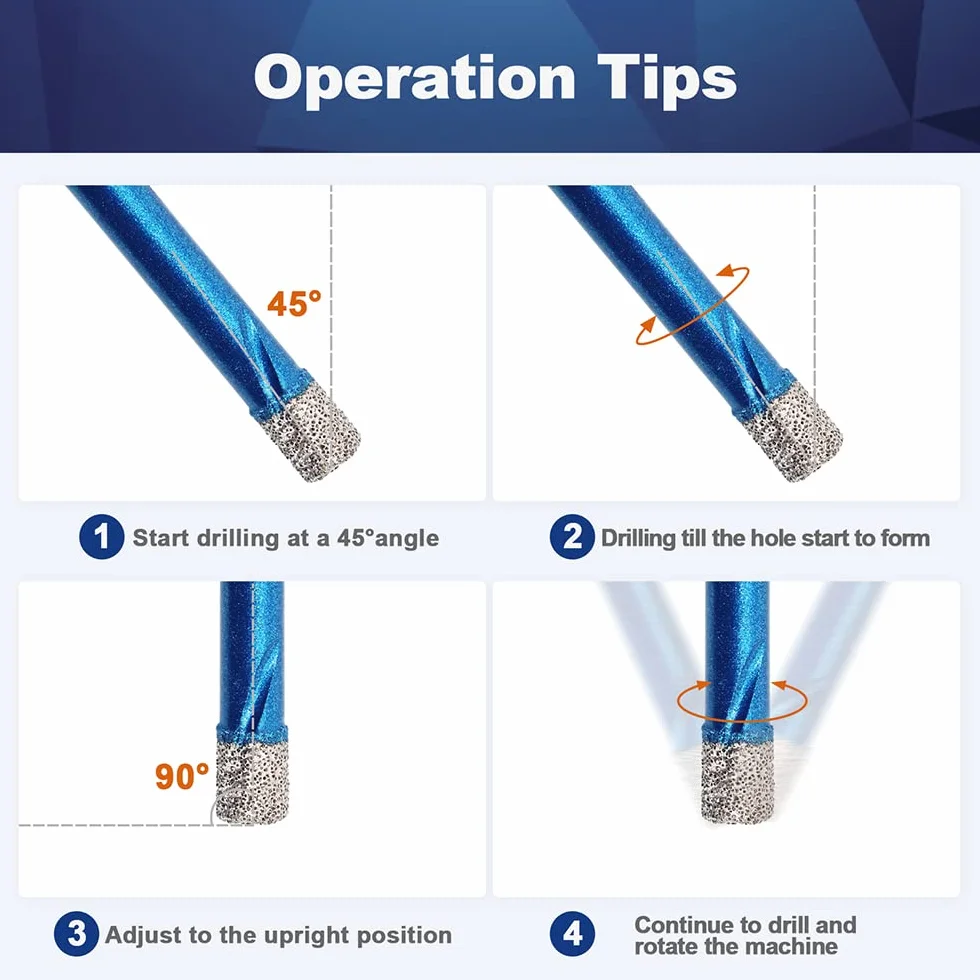 Operation Tips

45°

1 Start drilling at a 45°angle

2 Drilling till the hole start to form

90°

3 Adjust to the upright position

4 Continue to drill and rotate the machine