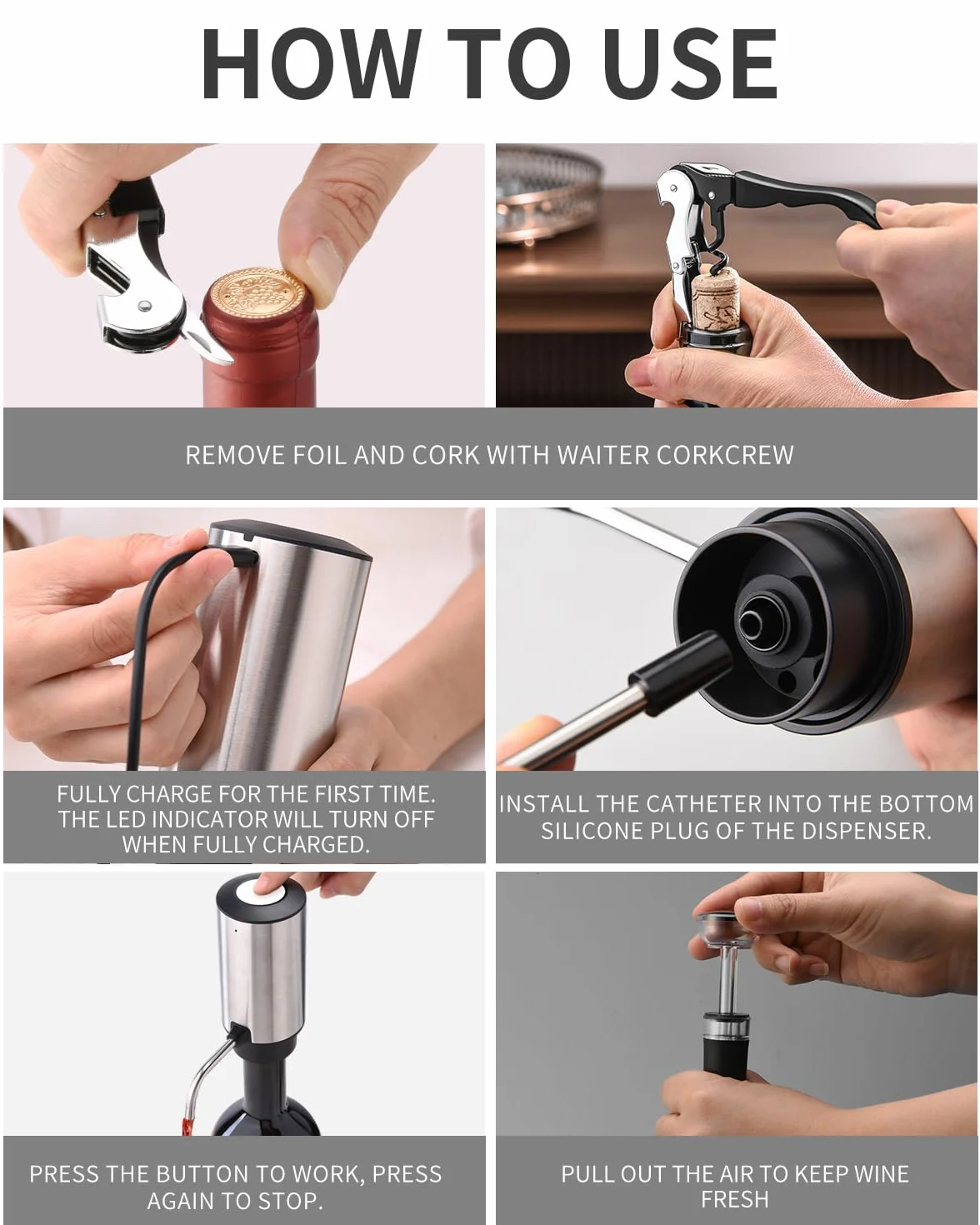 HOW TO USE

REMOVE FOIL AND CORK WITH WAITER CORKCREW

FULLY CHARGE FOR THE FIRST TIME. THE LED INDICATOR WILL TURN OFF WHEN FULLY CHARGED.

INSTALL THE CATHETER INTO THE BOTTOM SILICONE PLUG OF THE DISPENSER.

PRESS THE BUTTON TO WORK, PRESS AGAIN TO STOP.

PULL OUT THE AIR TO KEEP WINE FRESH