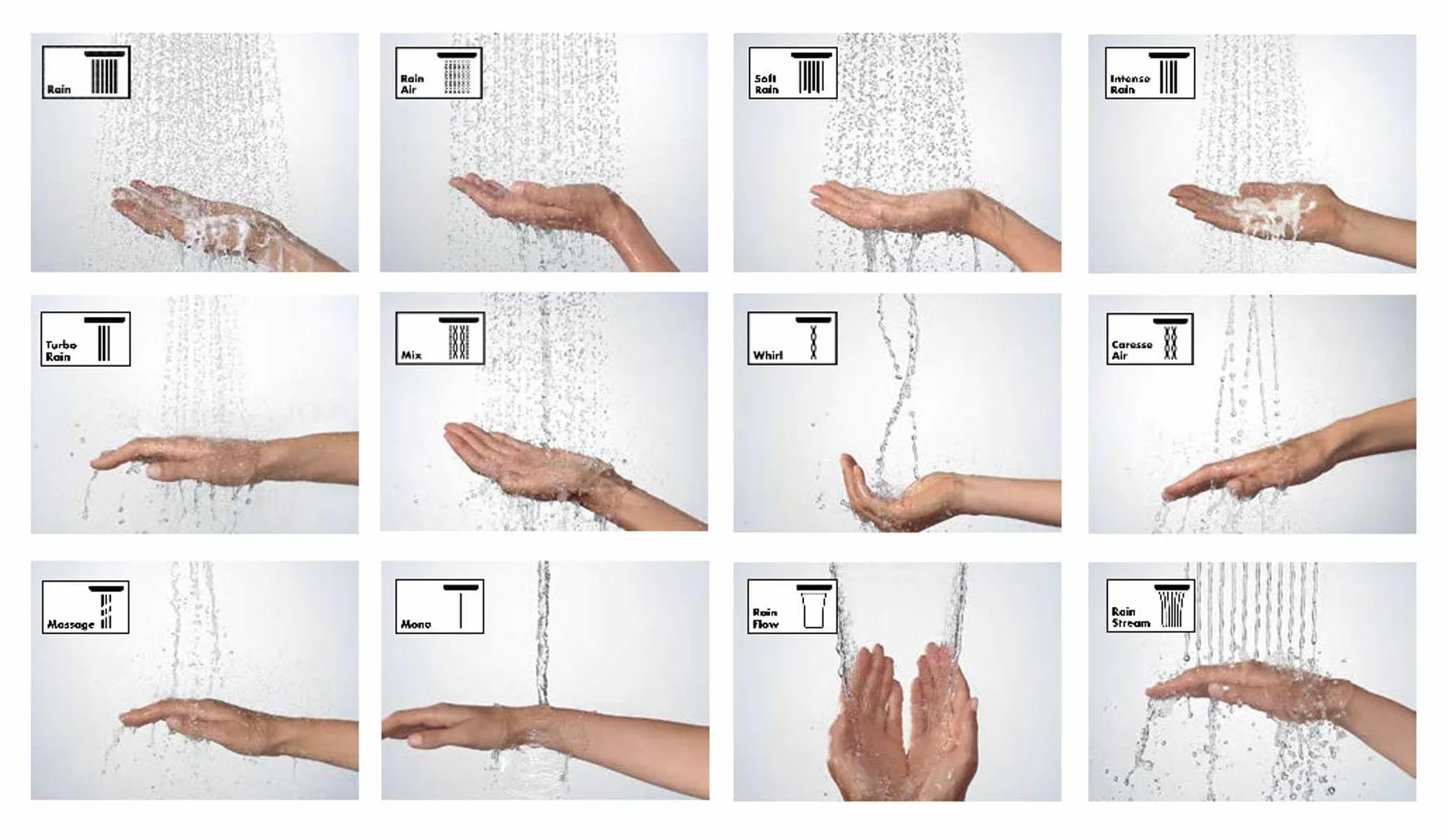 Rain

Rain Air

Soft Rain

Intense Rain

Turbo Rain

Mix

Whirl

Caresse Air

Massage

Mono

Rain Flow

Rain Stream