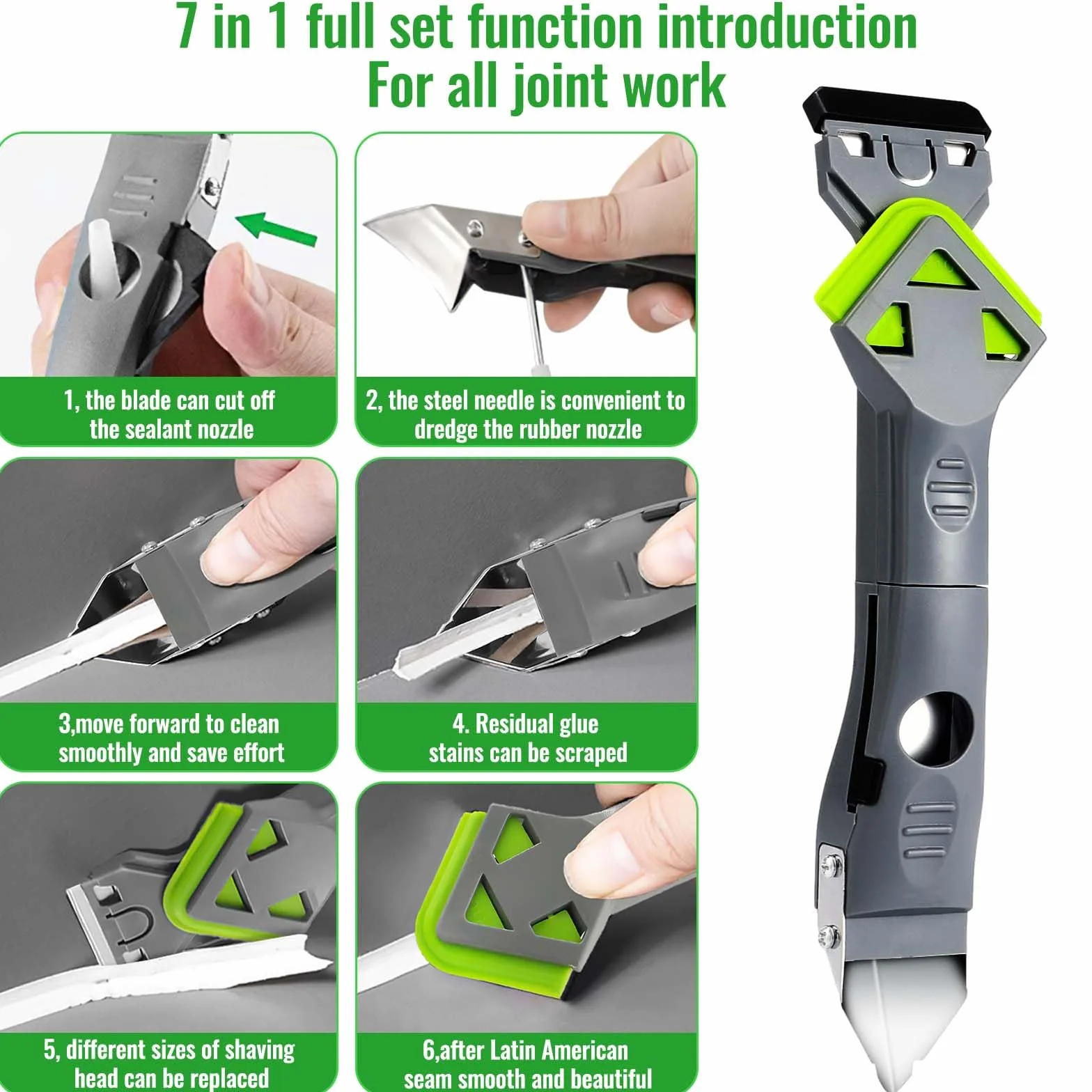 7 in 1 full set function introduction
For all joint work

1, the blade can cut off the sealant nozzle

2, the steel needle is convenient to dredge the rubber nozzle

3,move forward to clean smoothly and save effort

4. Residual glue stains can be scraped

5, different sizes of shaving head can be replaced

6,after Latin American seam smooth and beautiful