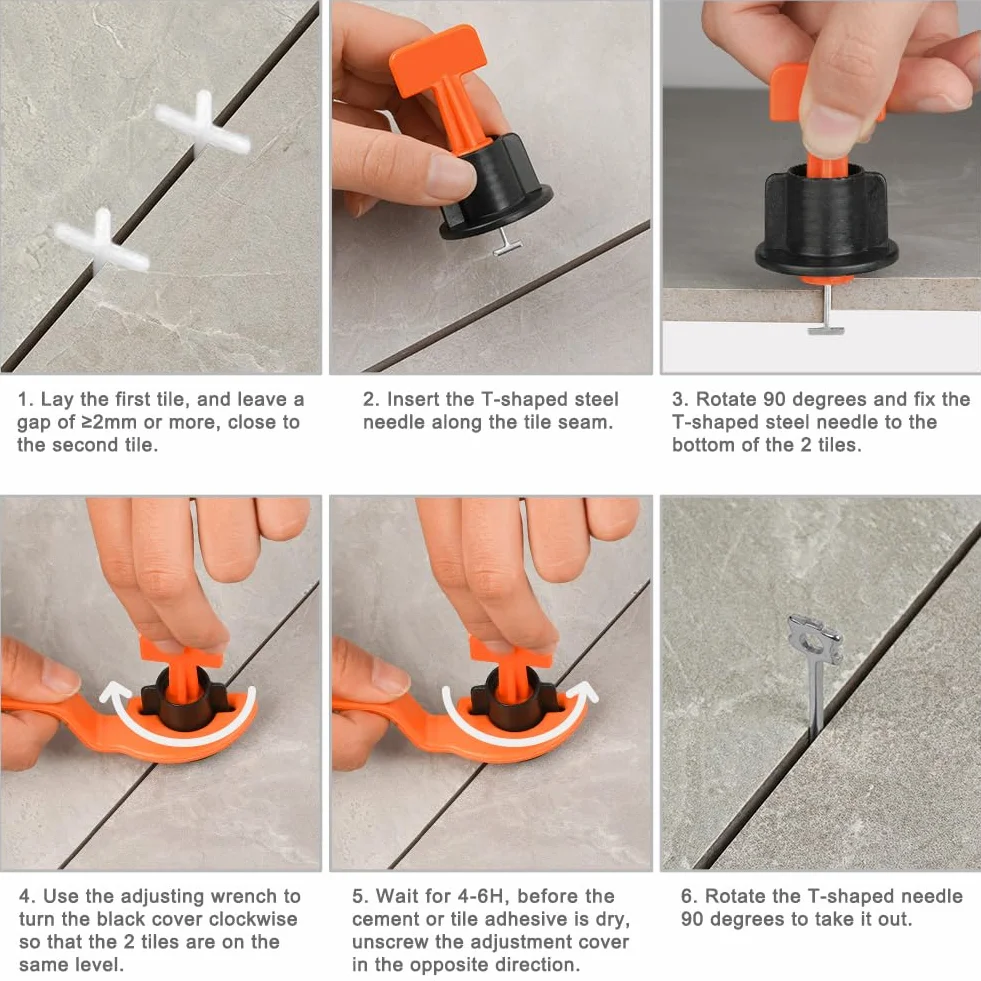 1. Lay the first tile, and leave a gap of ≥2mm or more, close to the second tile.

2. Insert the T-shaped steel needle along the tile seam.

3. Rotate 90 degrees and fix the T-shaped steel needle to the bottom of the 2 tiles.

4. Use the adjusting wrench to turn the black cover clockwise so that the 2 tiles are on the same level.

5. Wait for 4-6H, before the cement or tile adhesive is dry, unscrew the adjustment cover in the opposite direction.

6. Rotate the T-shaped needle 90 degrees to take it out.