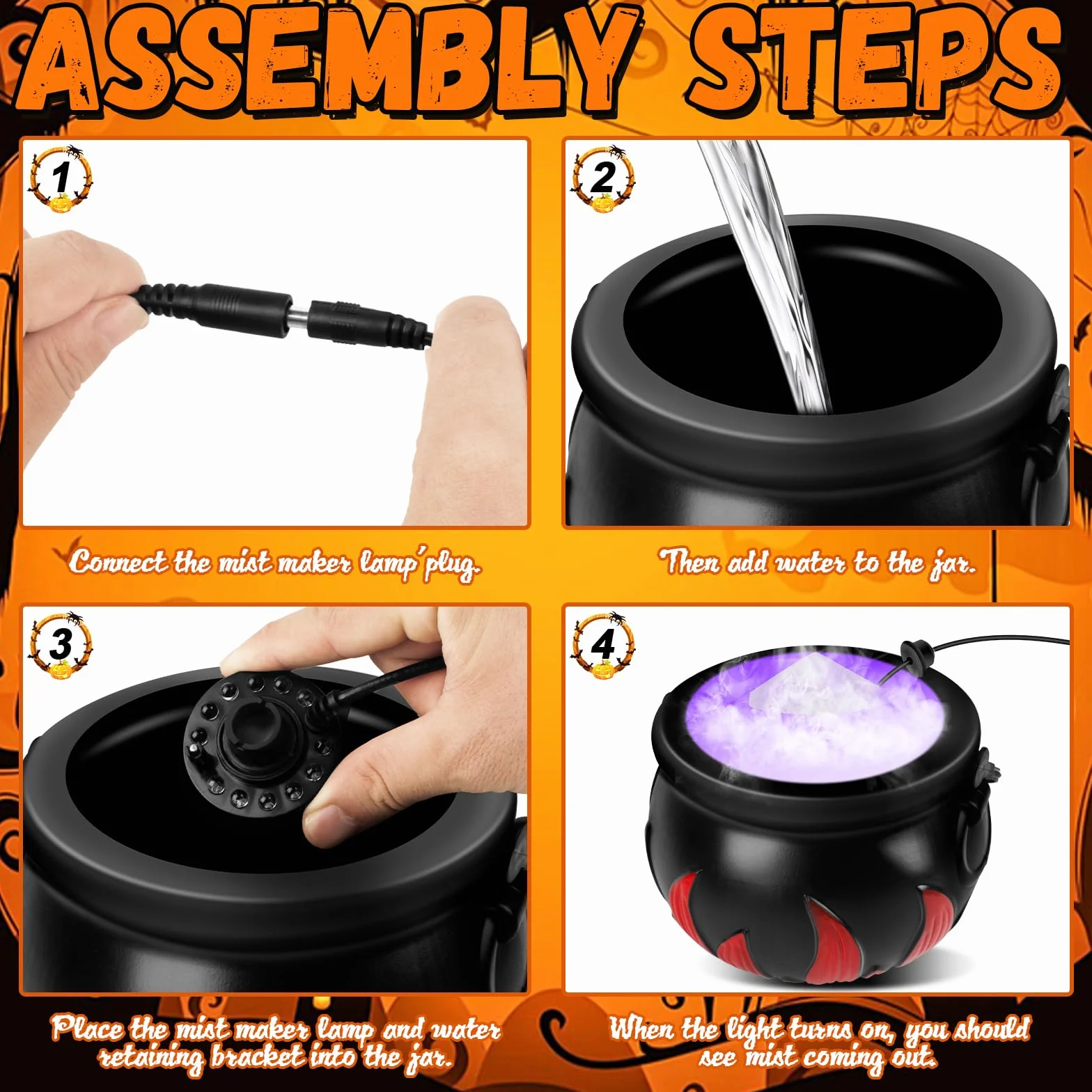 ASSEMBLY STEPS

1

Connect the mist maker lamp'plug.

2

Then add water to the jar.

3

Place the mist maker lamp and water retaining bracket into the jar.

4

When the light turns on, you should see mist coming out.