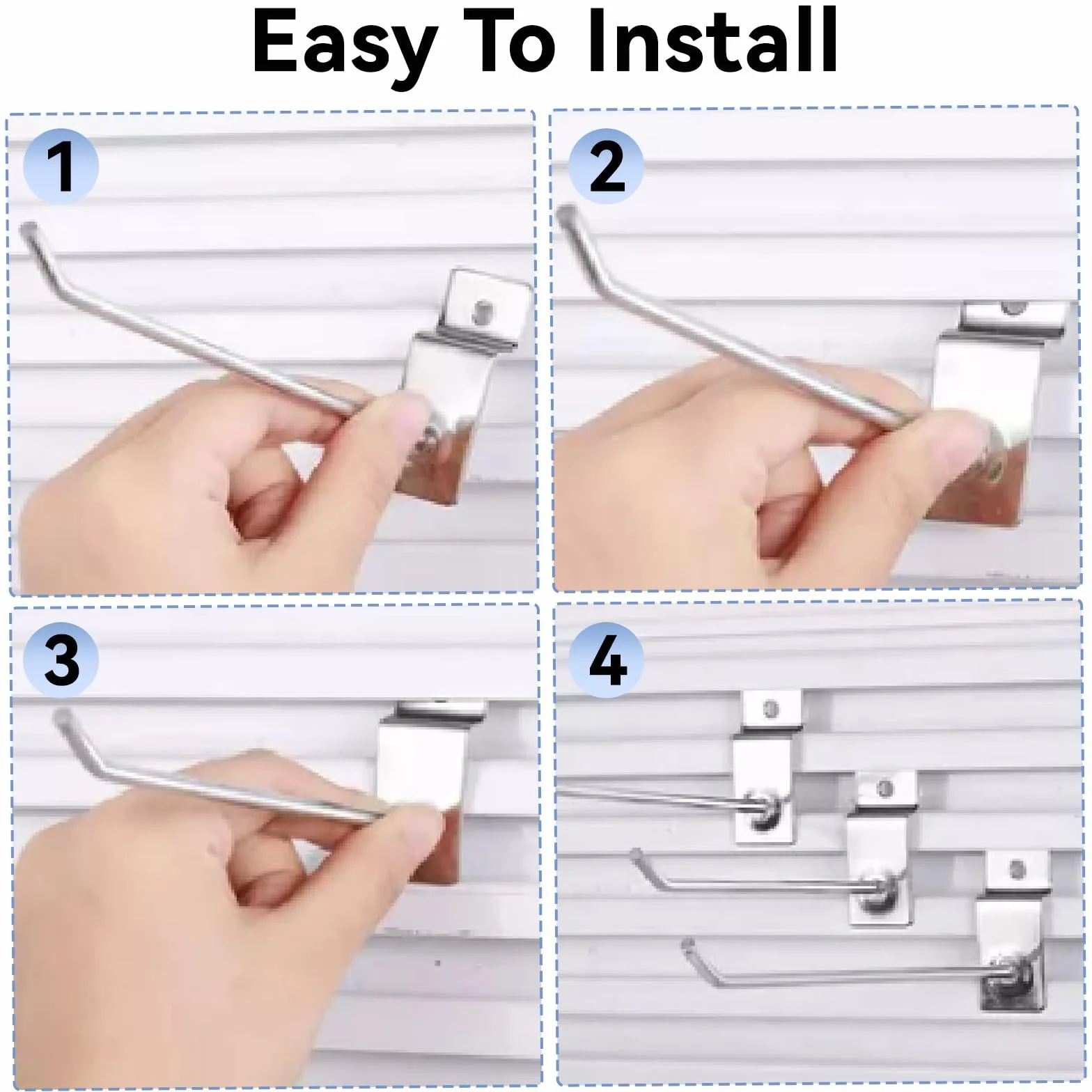 Easy To Install

1

2

3

4