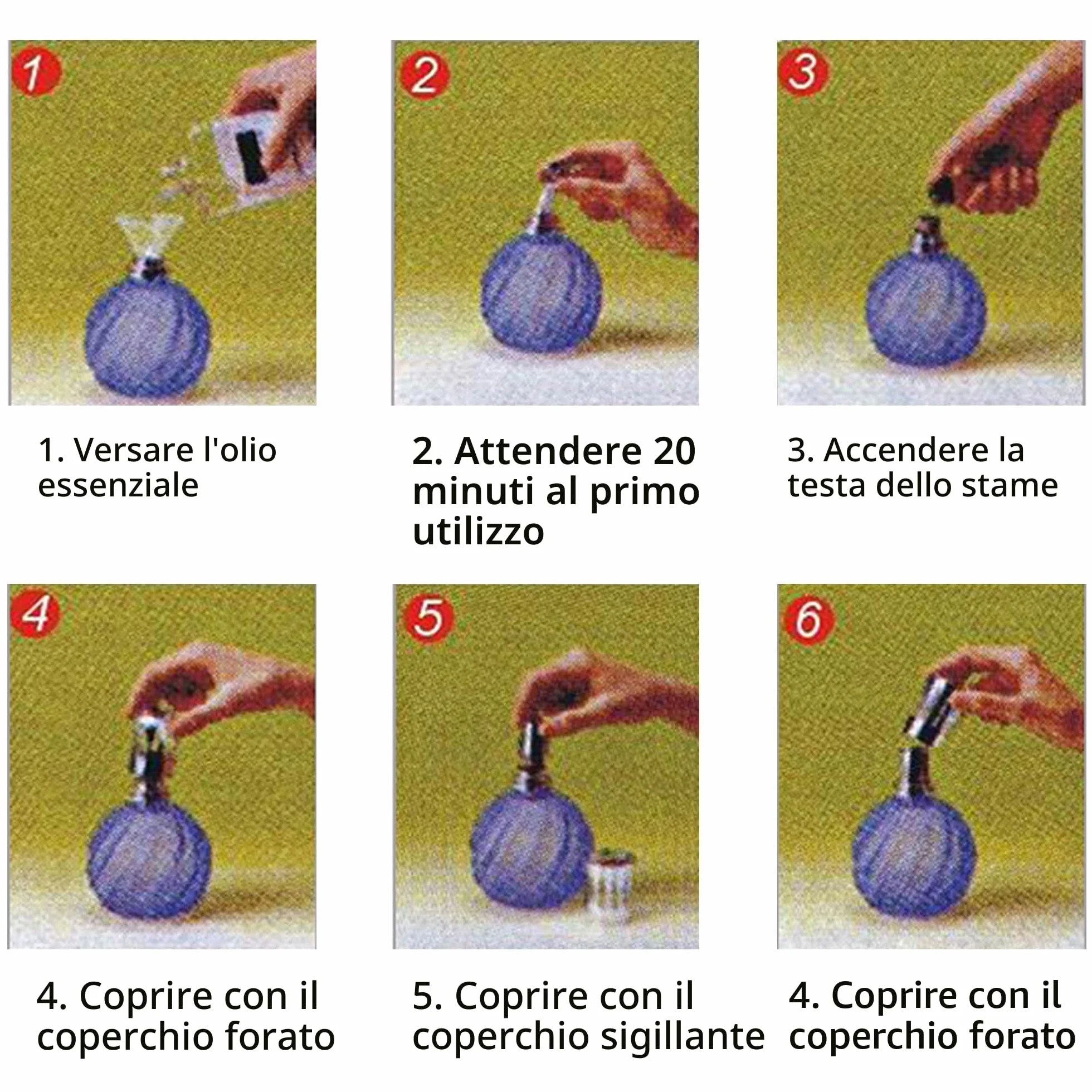 1

1. Versare l'olio essenziale

2

2. Attendere 20 minuti al primo utilizzo

3

3. Accendere la testa dello stame

4

4. Coprire con il coperchio forato

5

5. Coprire con il coperchio sigillante

6

4. Coprire con il coperchio forato