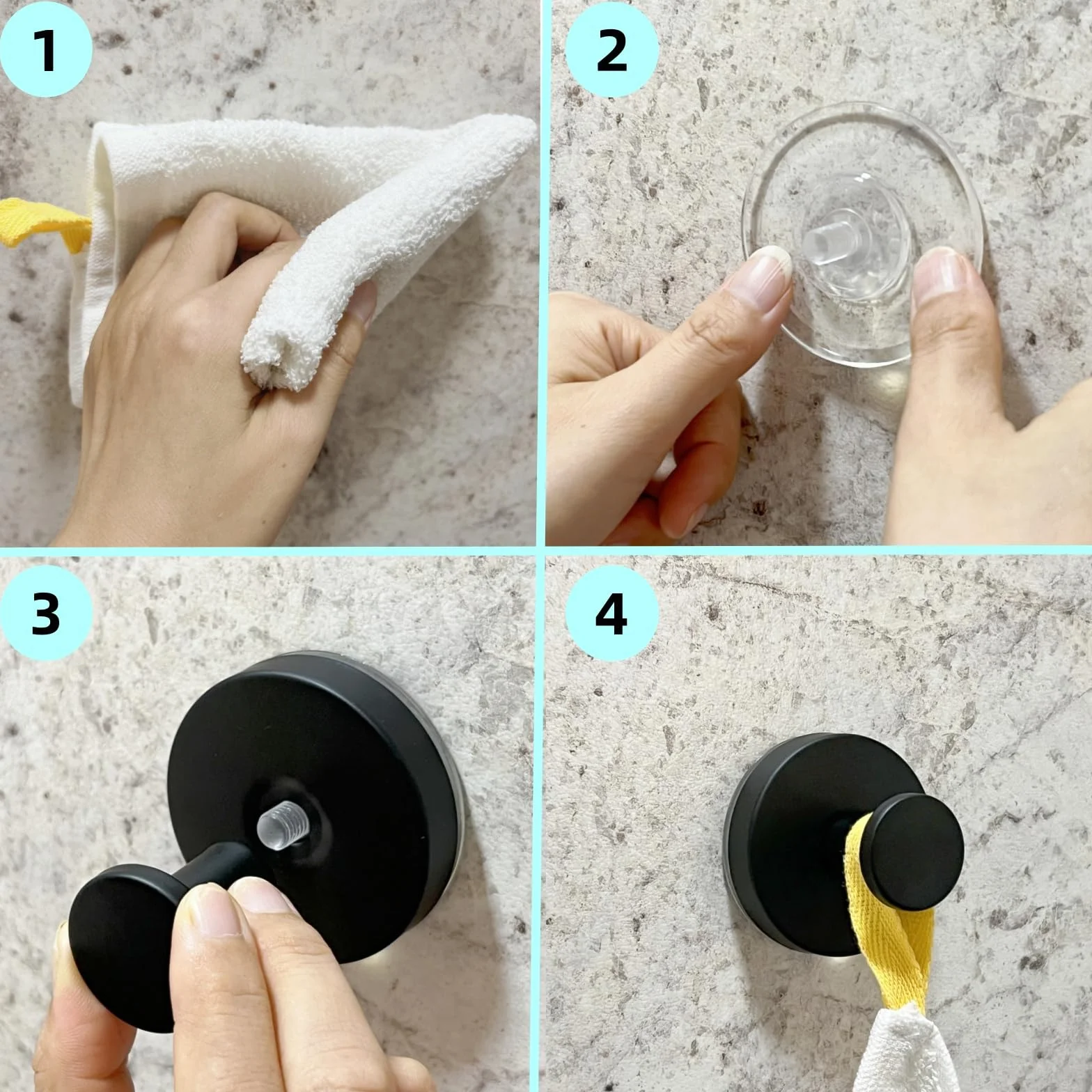 1

2

3

4