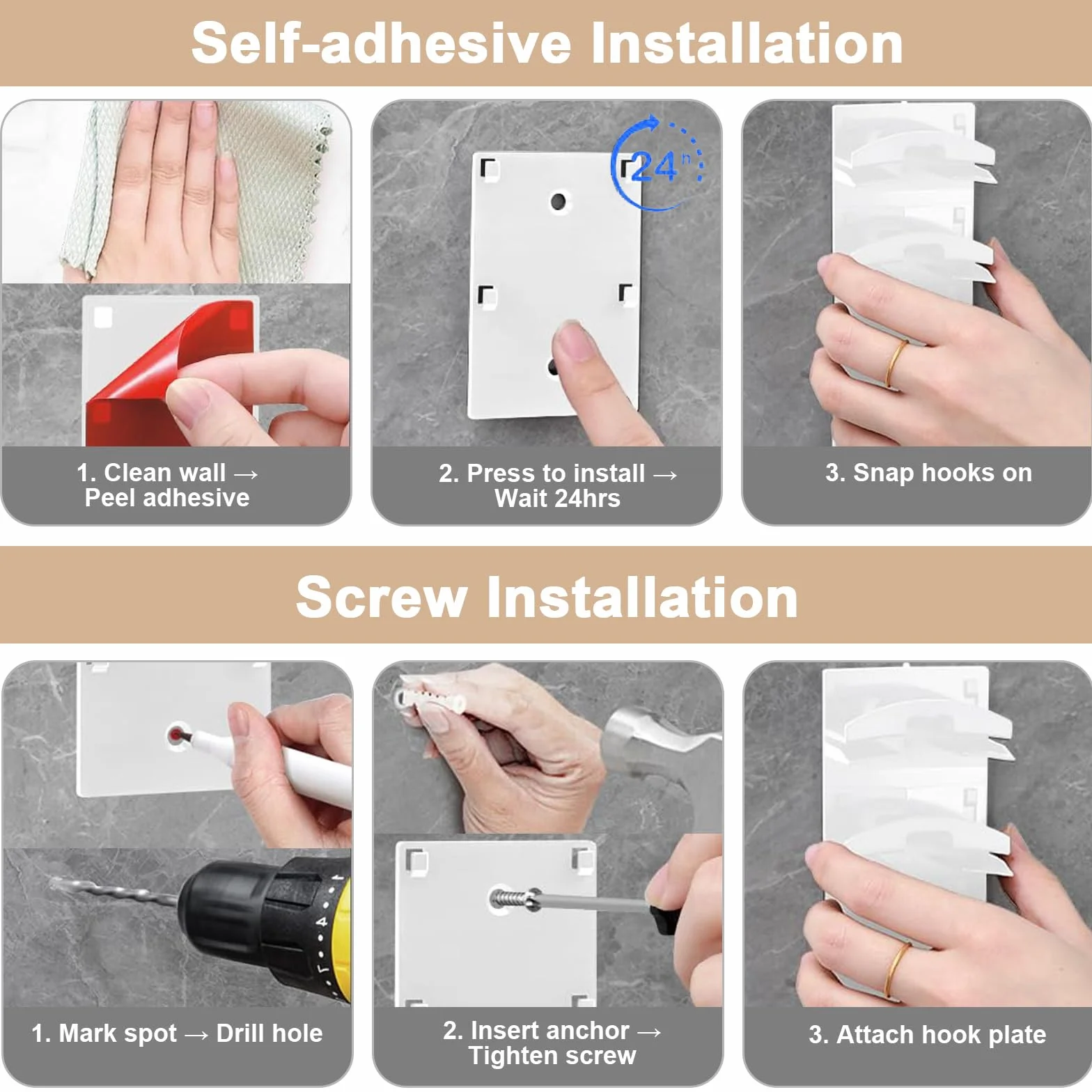 Self-adhesive Installation

24h

1. Clean wall → Peel adhesive

2. Press to install → Wait 24hrs

3. Snap hooks on

Screw Installation

1. Mark spot → Drill hole

2. Insert anchor → Tighten screw

3. Attach hook plate