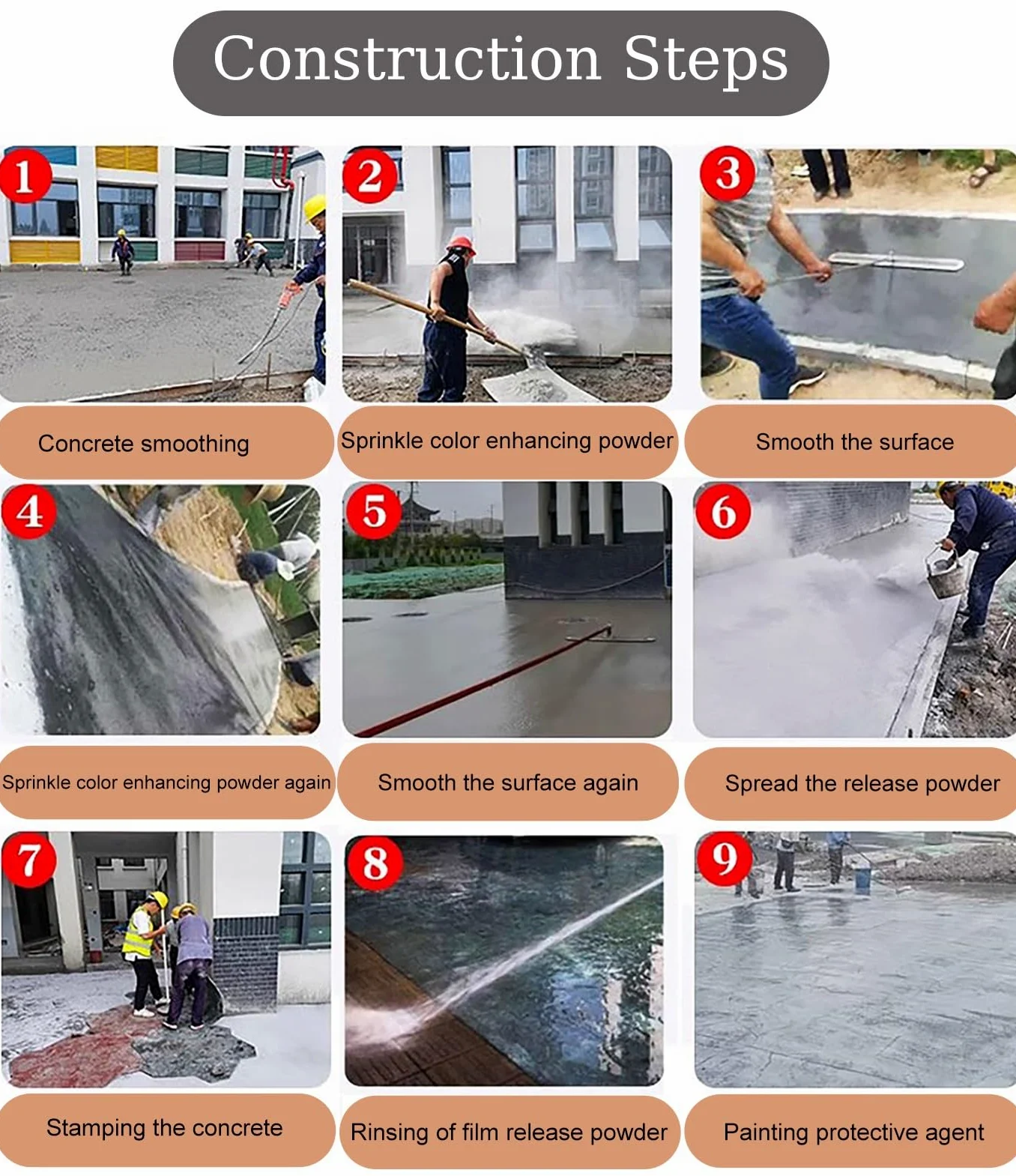 Construction Steps

1
Concrete smoothing

2
Sprinkle color enhancing powder

3
Smooth the surface

4
Sprinkle color enhancing powder again

5
Smooth the surface again

6
Spread the release powder

7
Stamping the concrete

8
Rinsing of film release powder

9
Painting protective agent