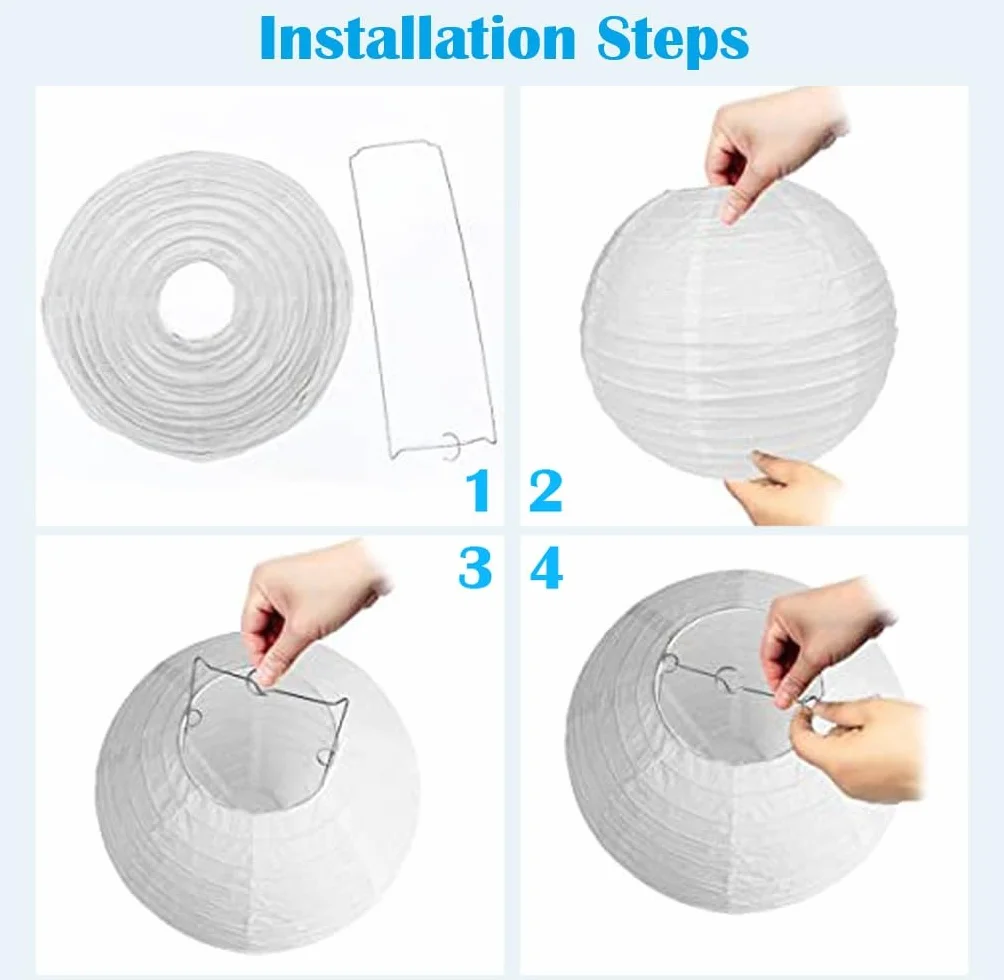 Installation Steps

1 2

3 4