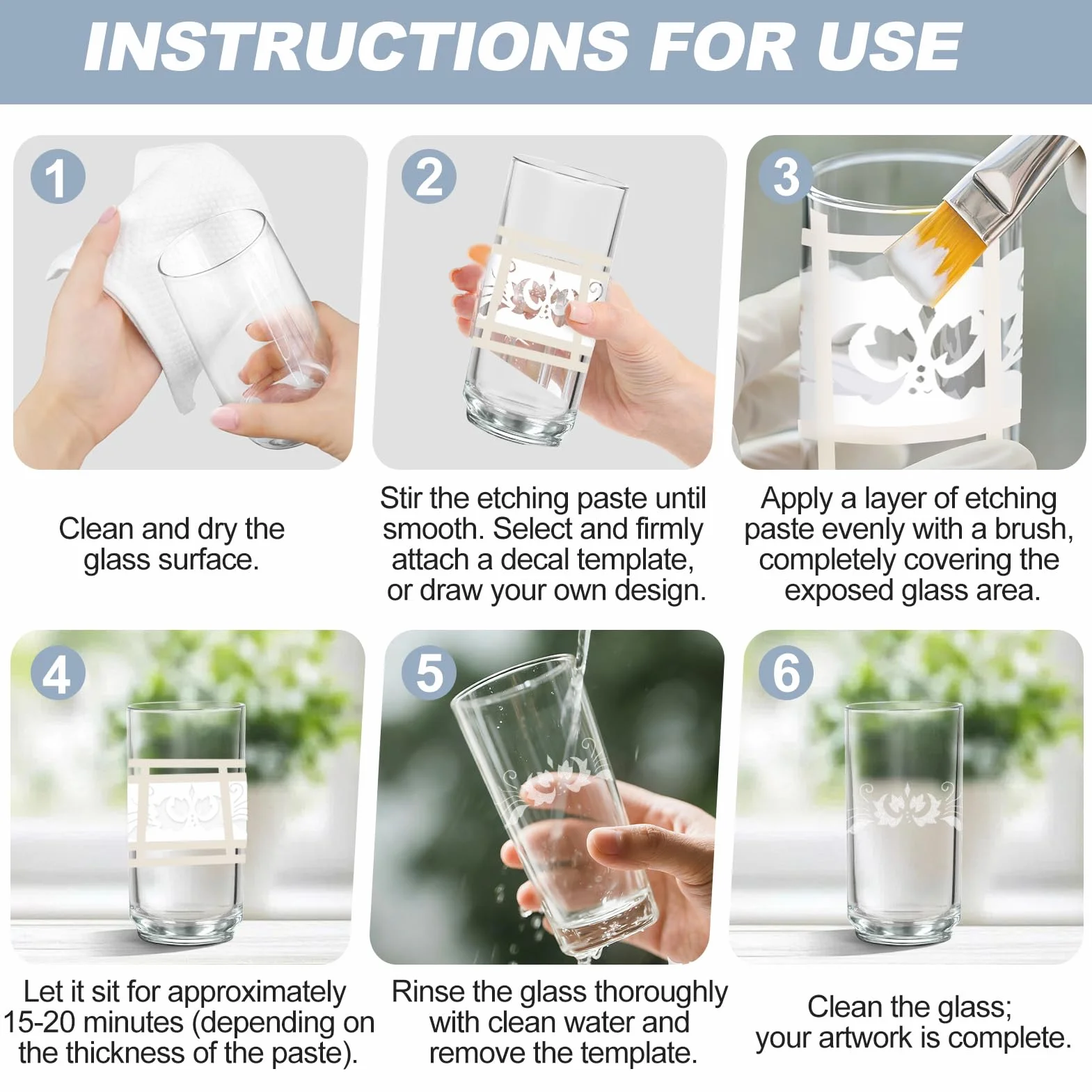 INSTRUCTIONS FOR USE

1

Clean and dry the glass surface.

2

Stir the etching paste until smooth. Select and firmly attach a decal template, or draw your own design.

3

Apply a layer of etching paste evenly with a brush, completely covering the exposed glass area.

4

Let it sit for approximately 15-20 minutes (depending on the thickness of the paste).

5

Rinse the glass thoroughly with clean water and remove the template.

6

Clean the glass; your artwork is complete.