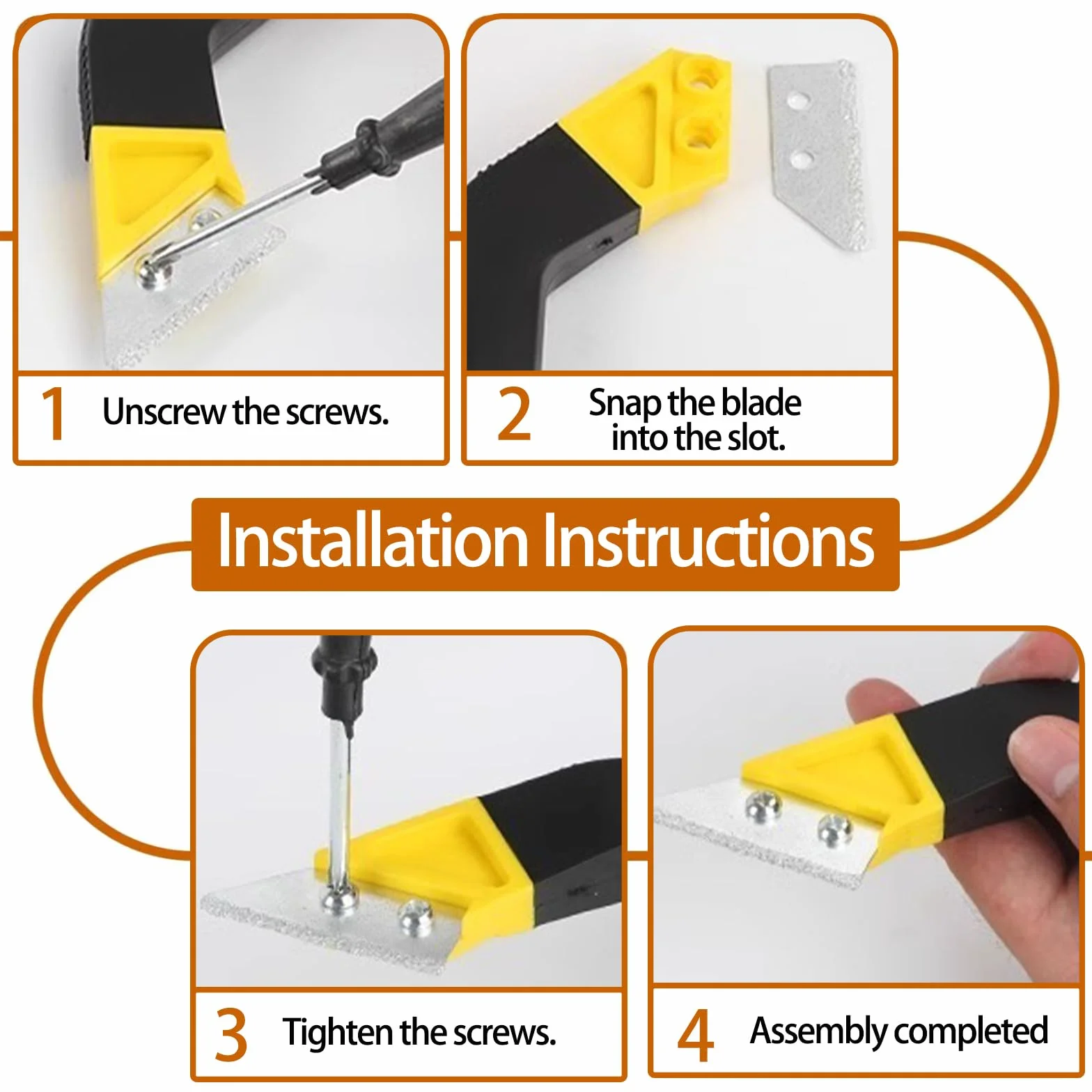 1 Unscrew the screws.

2 Snap the blade into the slot.

Installation Instructions

3 Tighten the screws.

4 Assembly completed