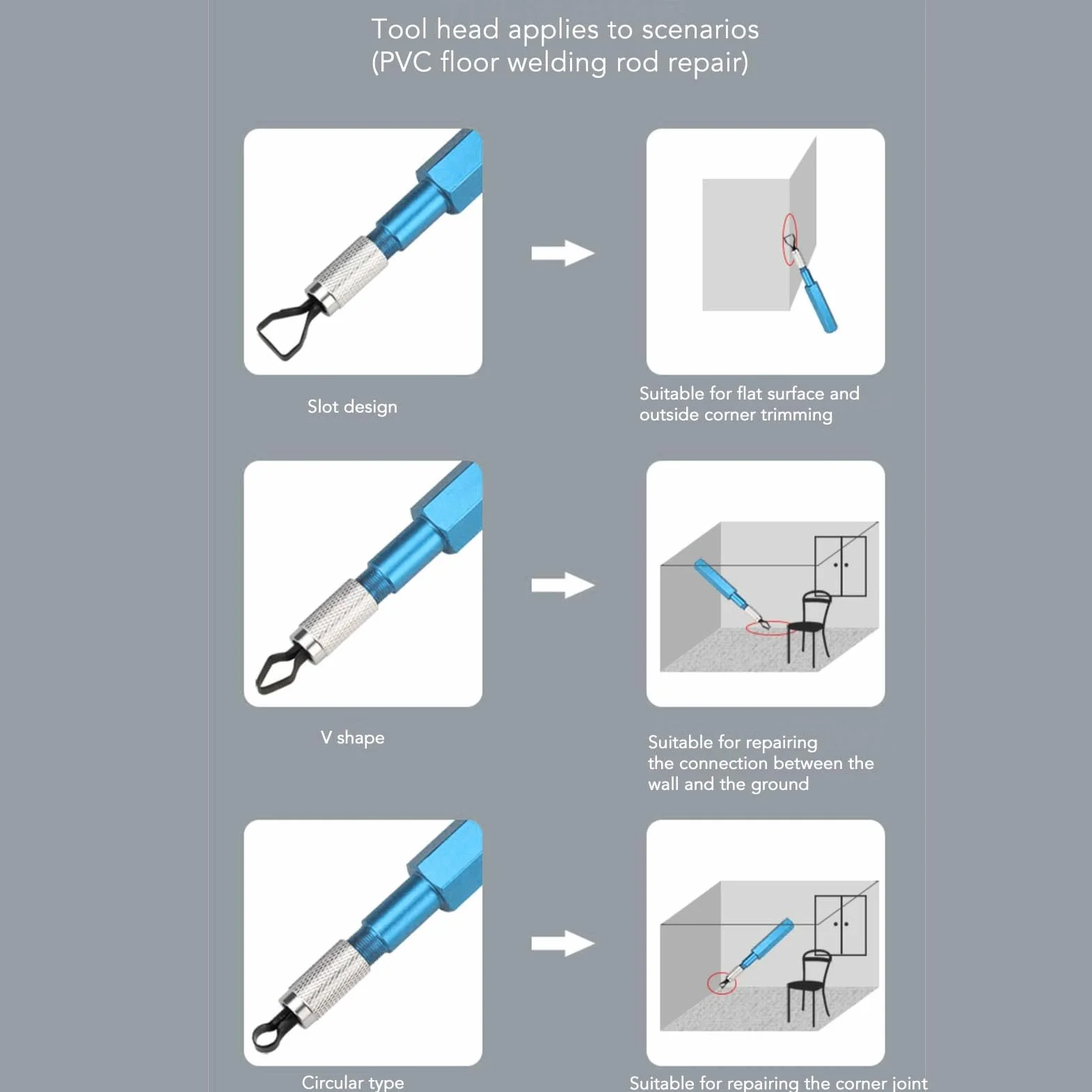 Tool head applies to scenarios
(PVC floor welding rod repair)

Slot design

Suitable for flat surface and outside corner trimming

V shape

Suitable for repairing the connection between the wall and the ground

Circular type

Suitable for repairing the corner joint