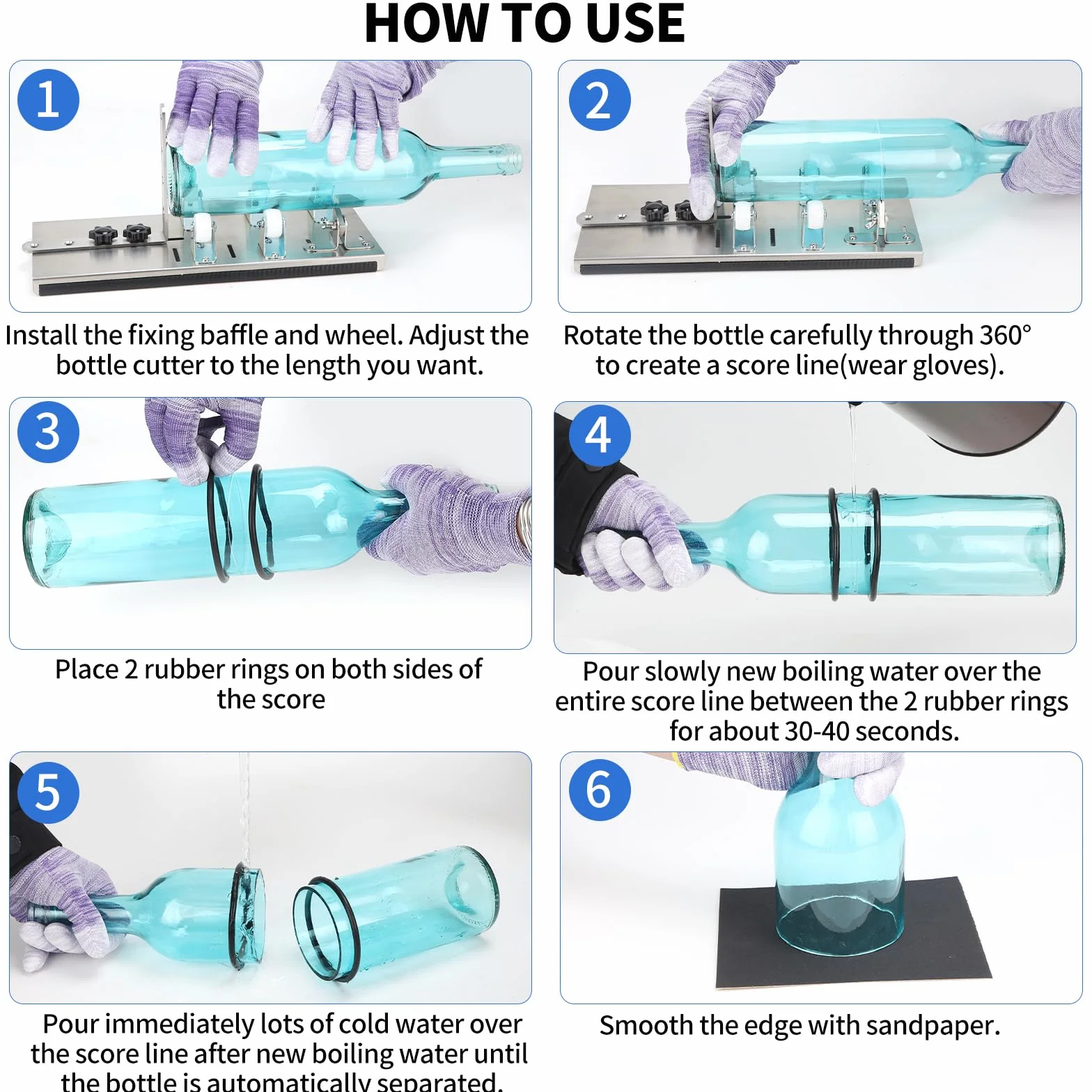 HOW TO USE

1

Install the fixing baffle and wheel. Adjust the bottle cutter to the length you want.

2

Rotate the bottle carefully through 360° to create a score line(wear gloves).

3

Place 2 rubber rings on both sides of the score

4

Pour slowly new boiling water over the entire score line between the 2 rubber rings for about 30-40 seconds.

5

Pour immediately lots of cold water over the score line after new boiling water until the bottle is automatically separated.

6

Smooth the edge with sandpaper.