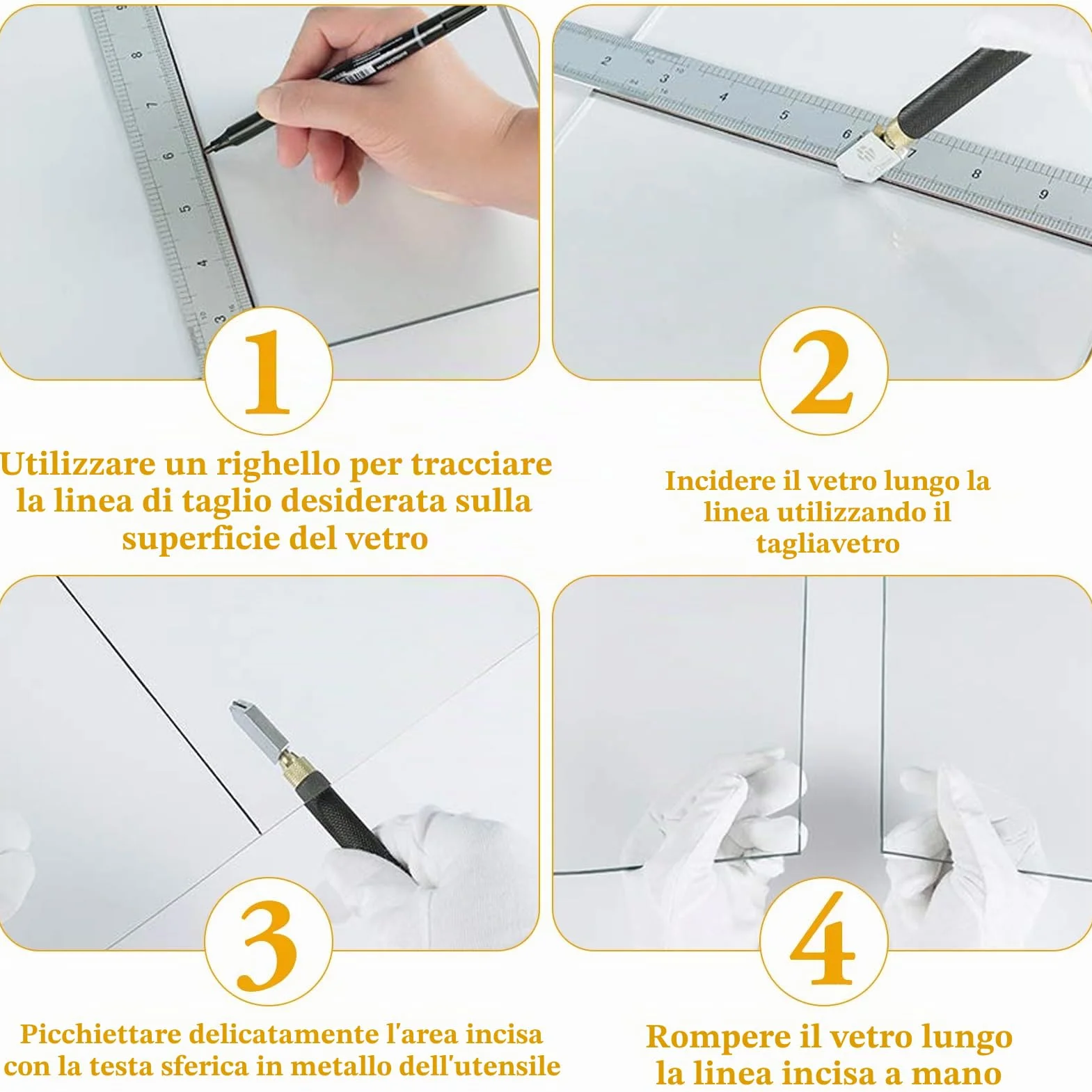 1

Utilizzare un righello per tracciare la linea di taglio desiderata sulla superficie del vetro

2

Incidere il vetro lungo la linea utilizzando il tagliavetro

3

Picchiettare delicatamente l'area incisa con la testa sferica in metallo dell'utensile

4

Rompere il vetro lungo la linea incisa a mano