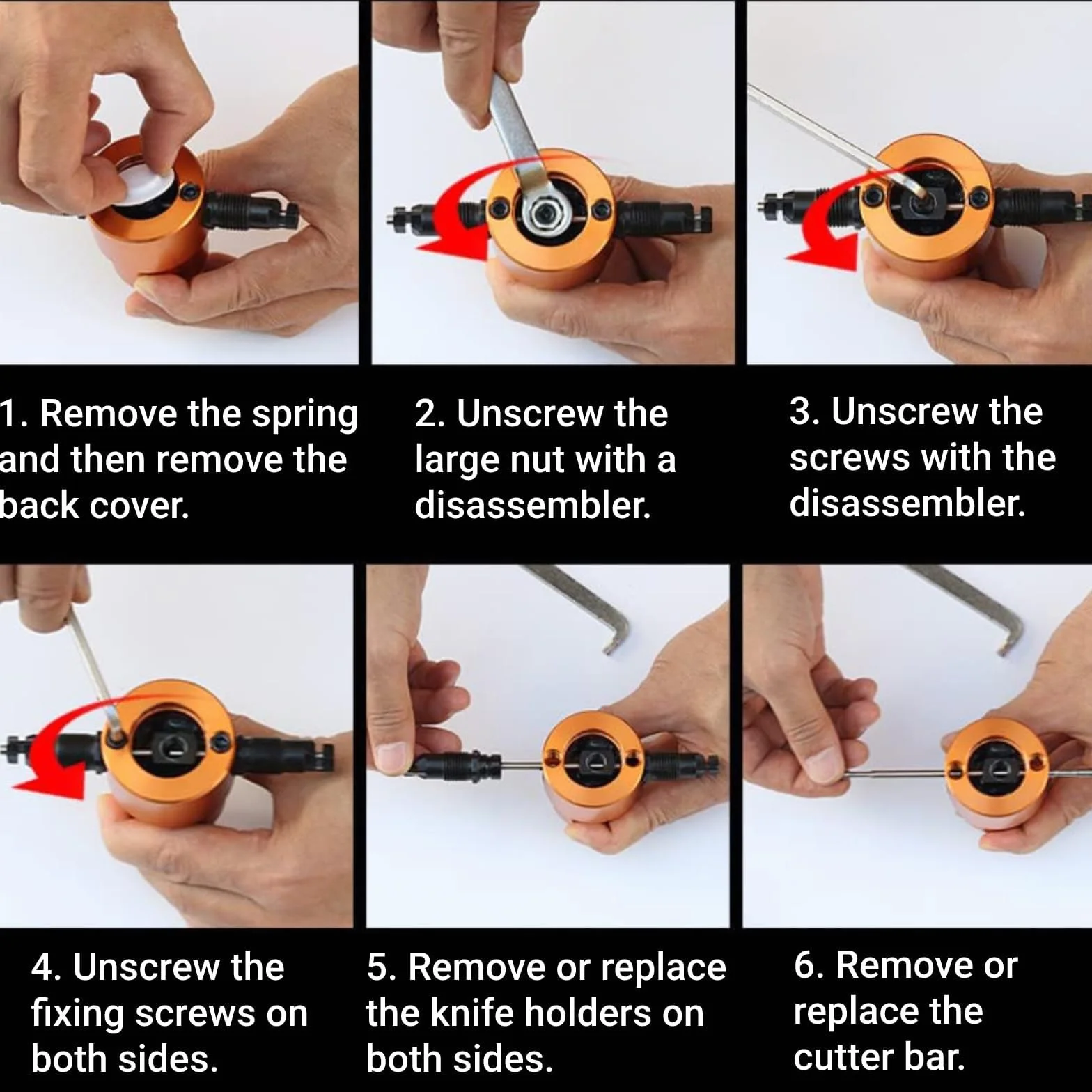 1. Remove the spring and then remove the back cover.

2. Unscrew the large nut with a disassembler.

3. Unscrew the screws with the disassembler.

4. Unscrew the fixing screws on both sides.

5. Remove or replace the knife holders on both sides.

6. Remove or replace the cutter bar.