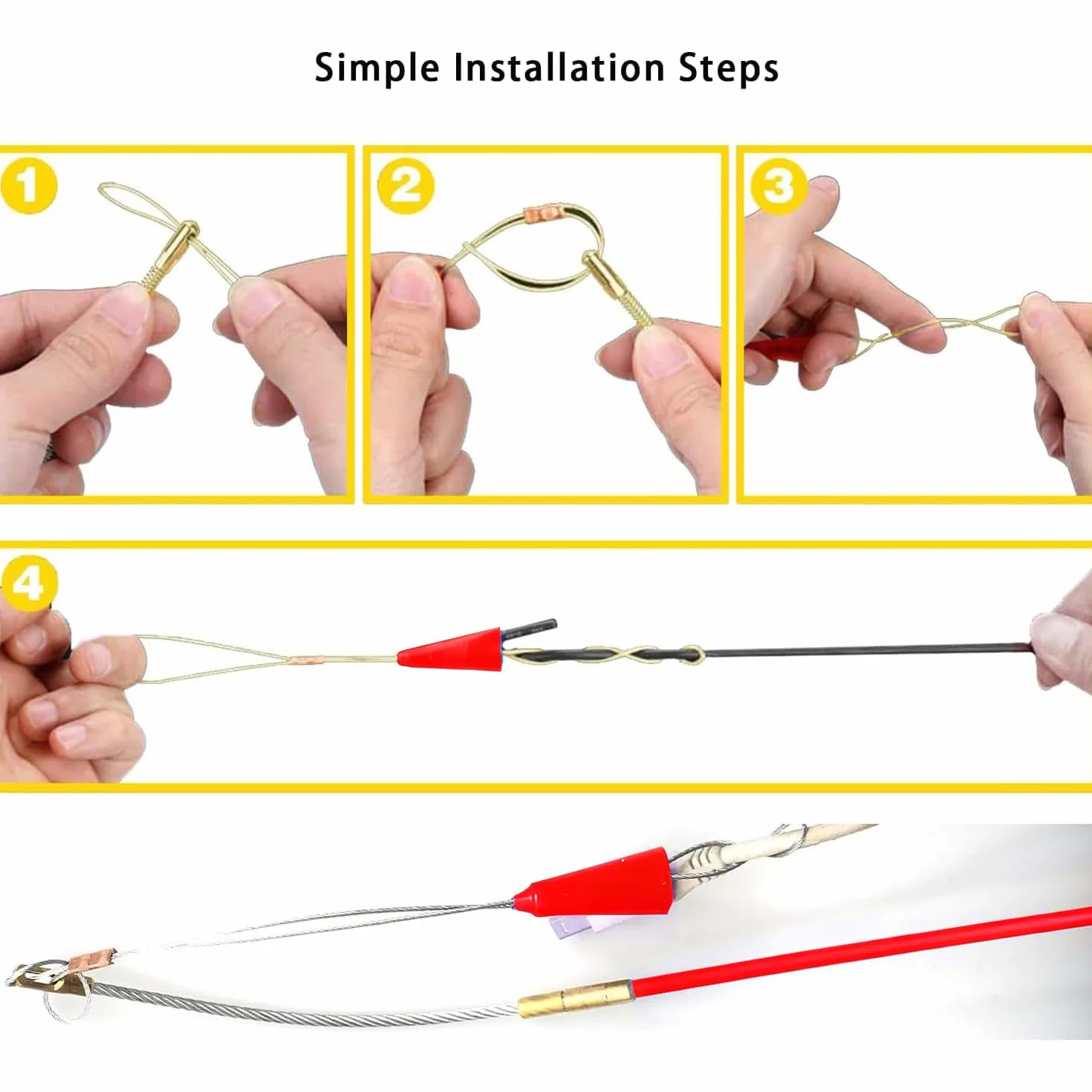 Simple Installation Steps

1

2

3

4