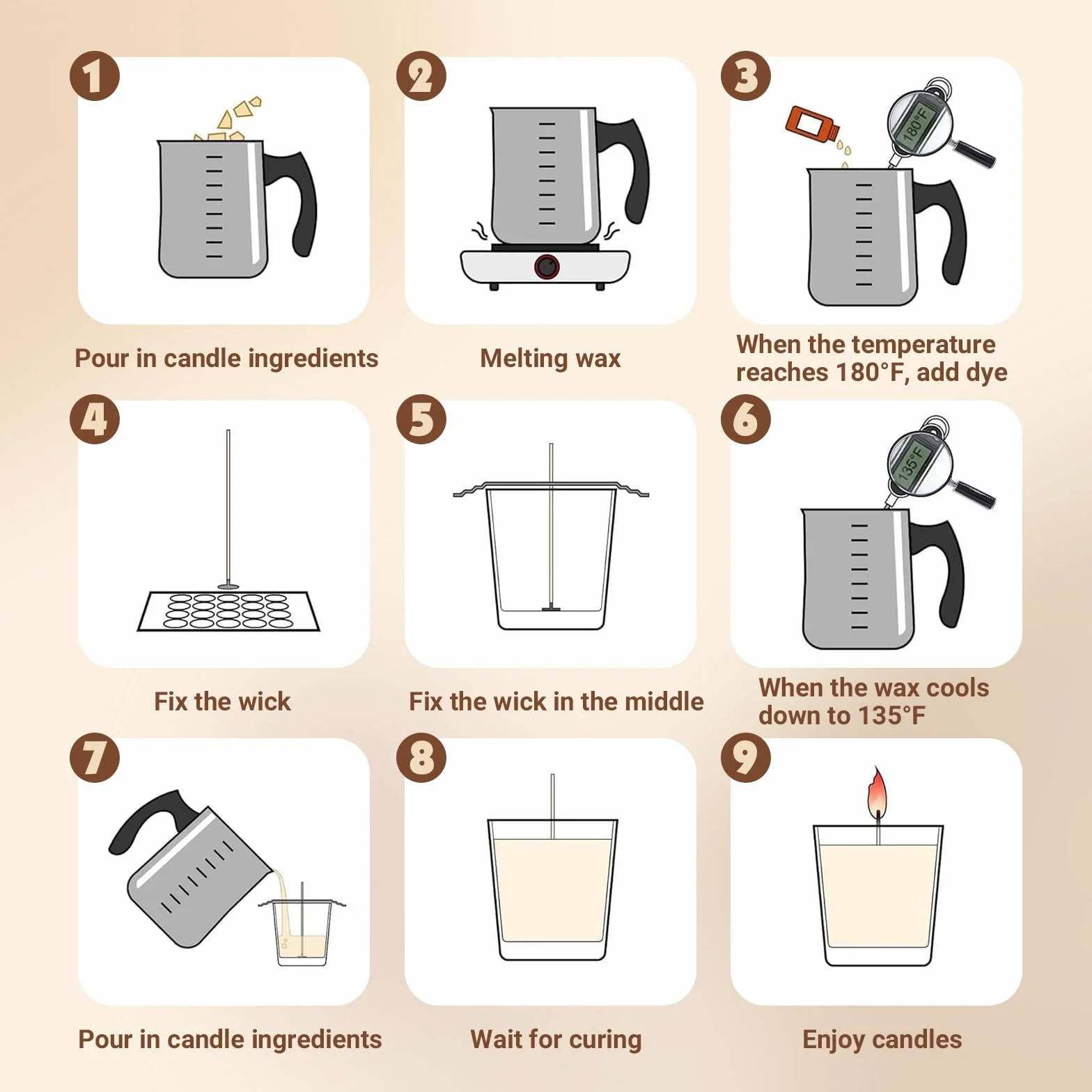 1

Pour in candle ingredients

2

Melting wax

3

180°F

When the temperature reaches 180°F, add dye

4

Fix the wick

5

Fix the wick in the middle

6

135°F

When the wax cools down to 135°F

7

Pour in candle ingredients

8

Wait for curing

9

Enjoy candles