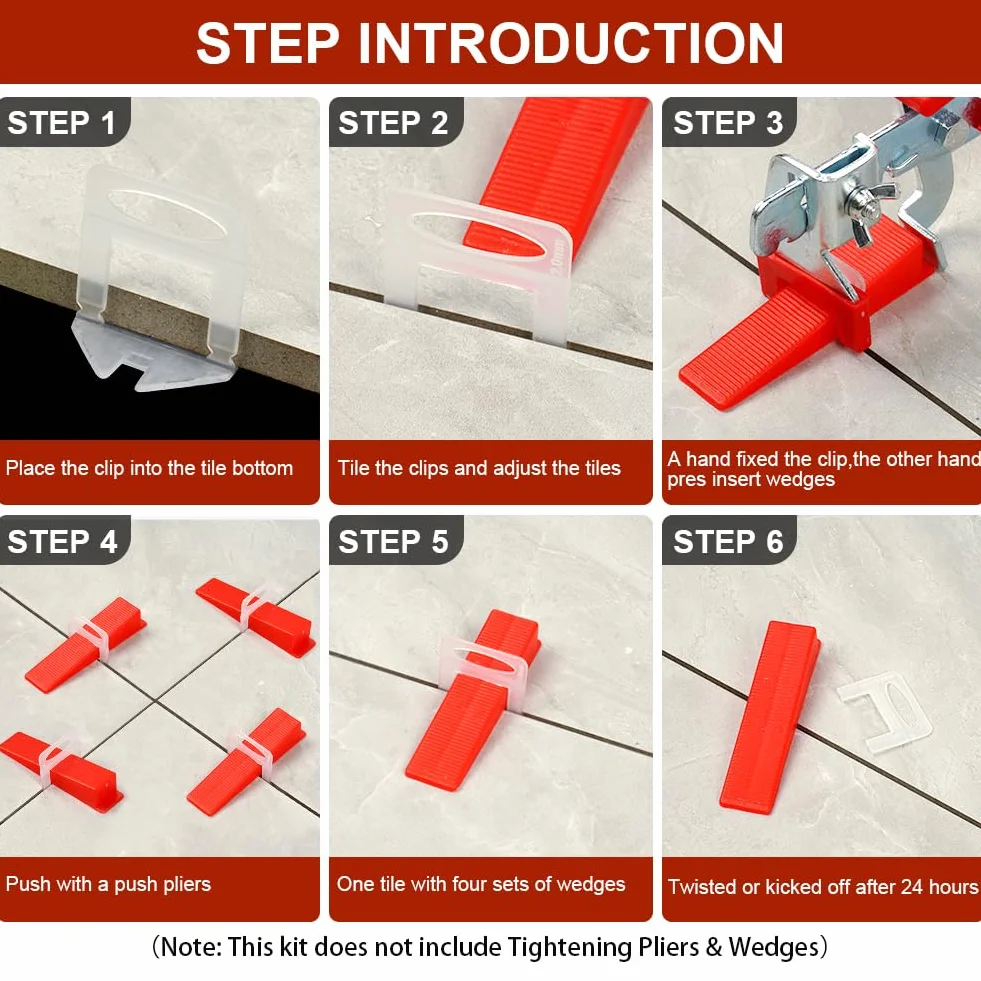 STEP INTRODUCTION

STEP 1

Place the clip into the tile bottom

STEP 2

2.0mm

Tile the clips and adjust the tiles

STEP 3

A hand fixed the clip,the other hand pres insert wedges

STEP 4

Push with a push pliers

STEP 5

One tile with four sets of wedges

STEP 6

Twisted or kicked off after 24 hours

(Note: This kit does not include Tightening Pliers & Wedges)