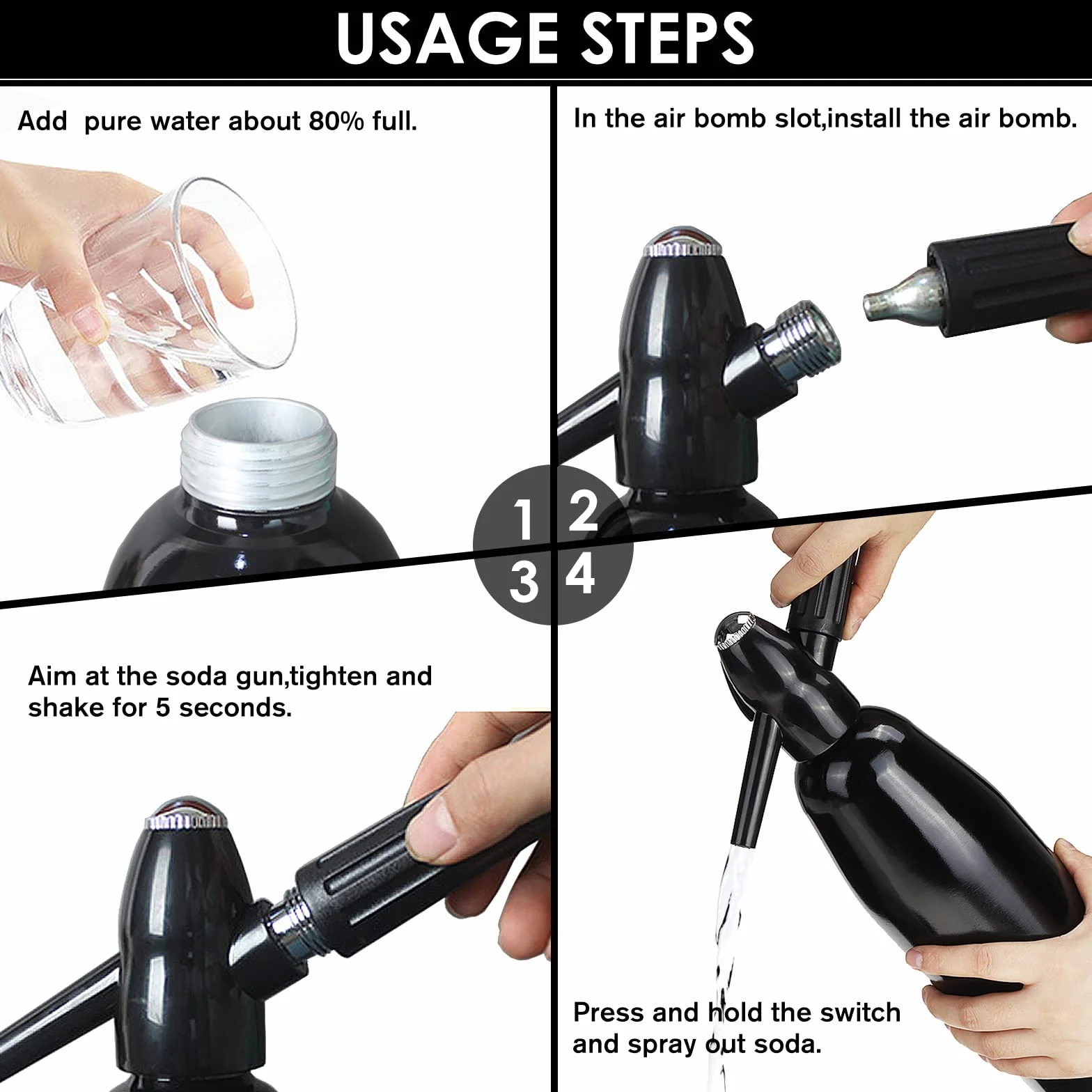 USAGE STEPS

Add pure water about 80% full.

In the air bomb slot,install the air bomb.

1 2
3 4

Aim at the soda gun,tighten and shake for 5 seconds.

Press and hold the switch and spray out soda.