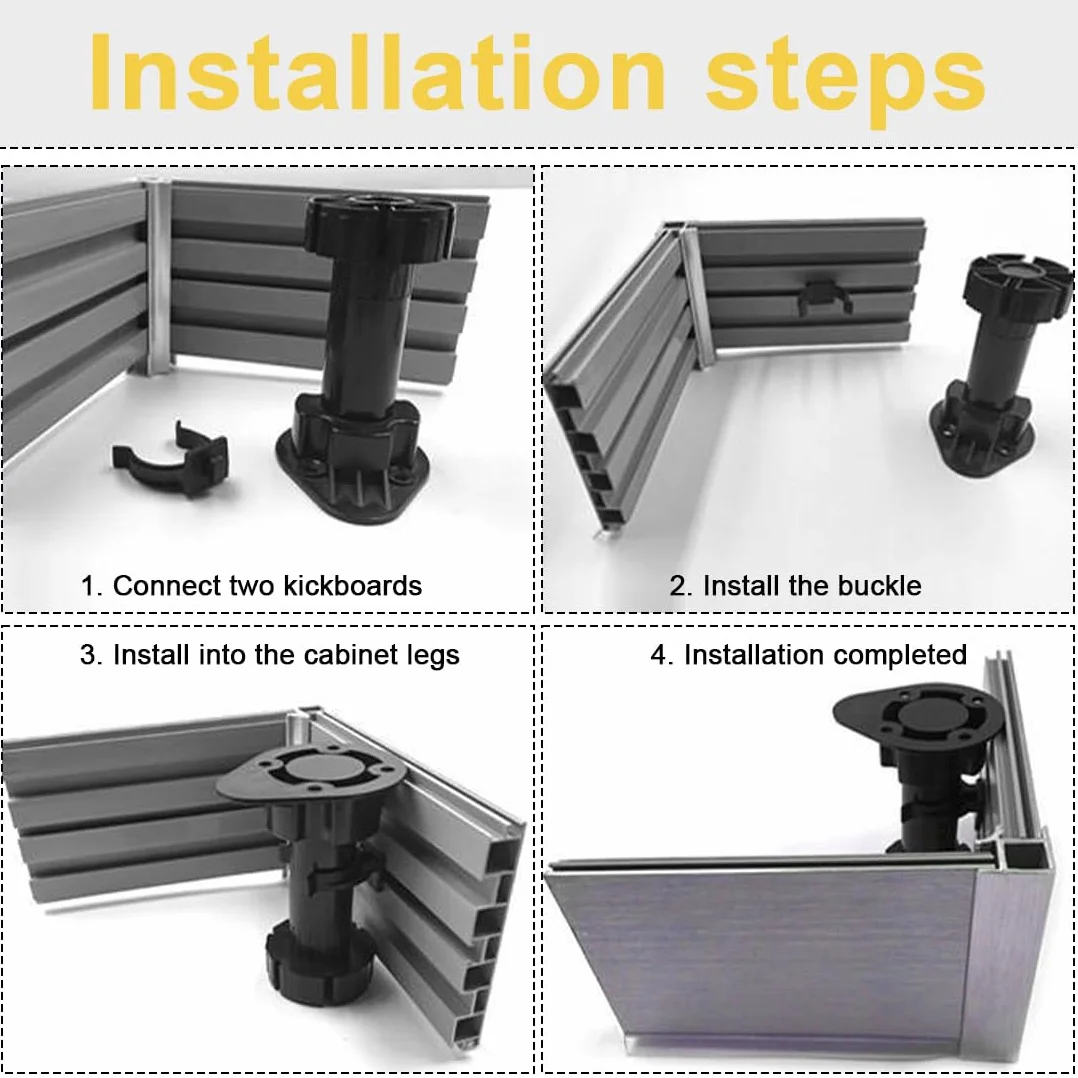 Installation steps

1. Connect two kickboards

2. Install the buckle

3. Install into the cabinet legs

4. Installation completed