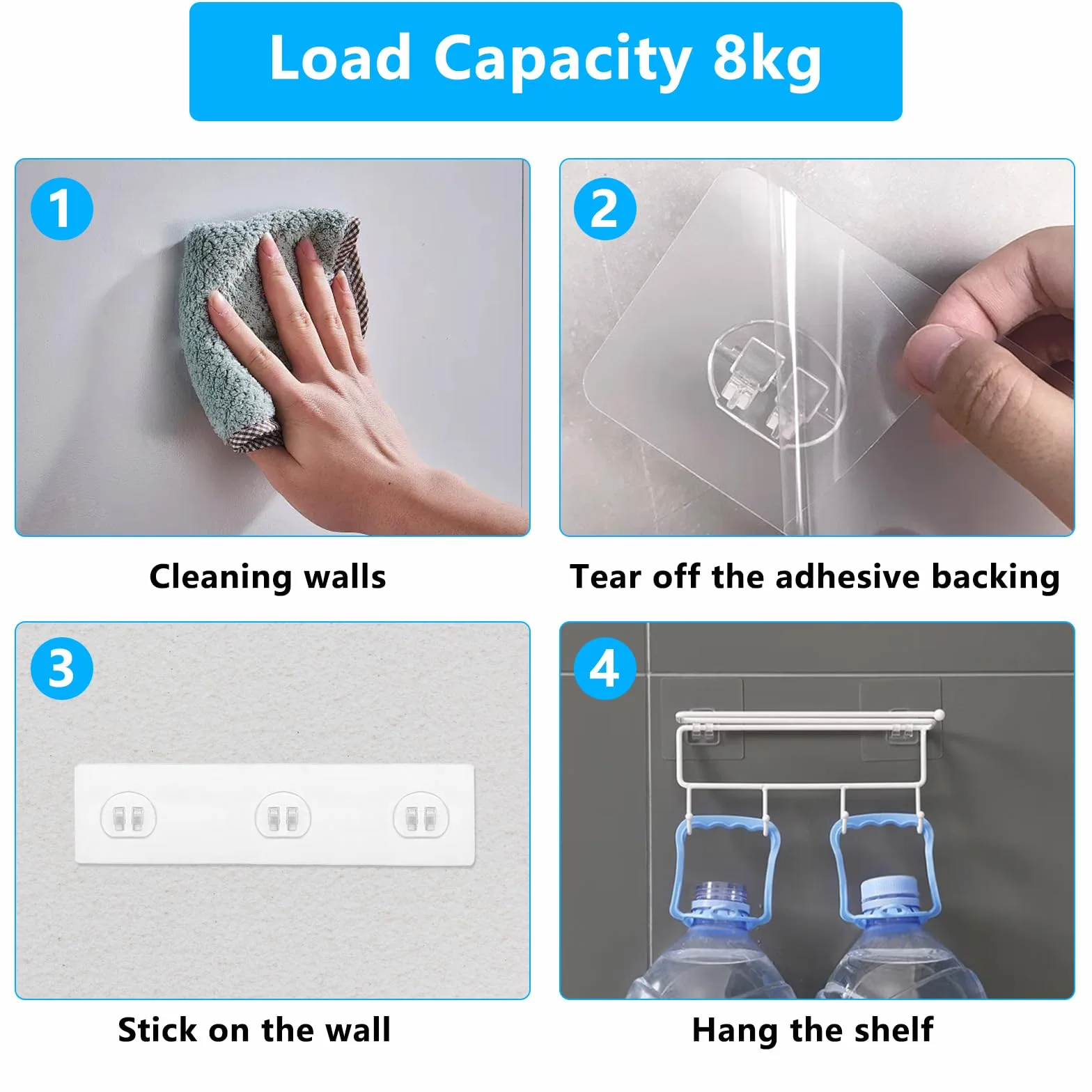 Load Capacity 8kg

1

Cleaning walls

2

Tear off the adhesive backing

3

Stick on the wall

4

Hang the shelf