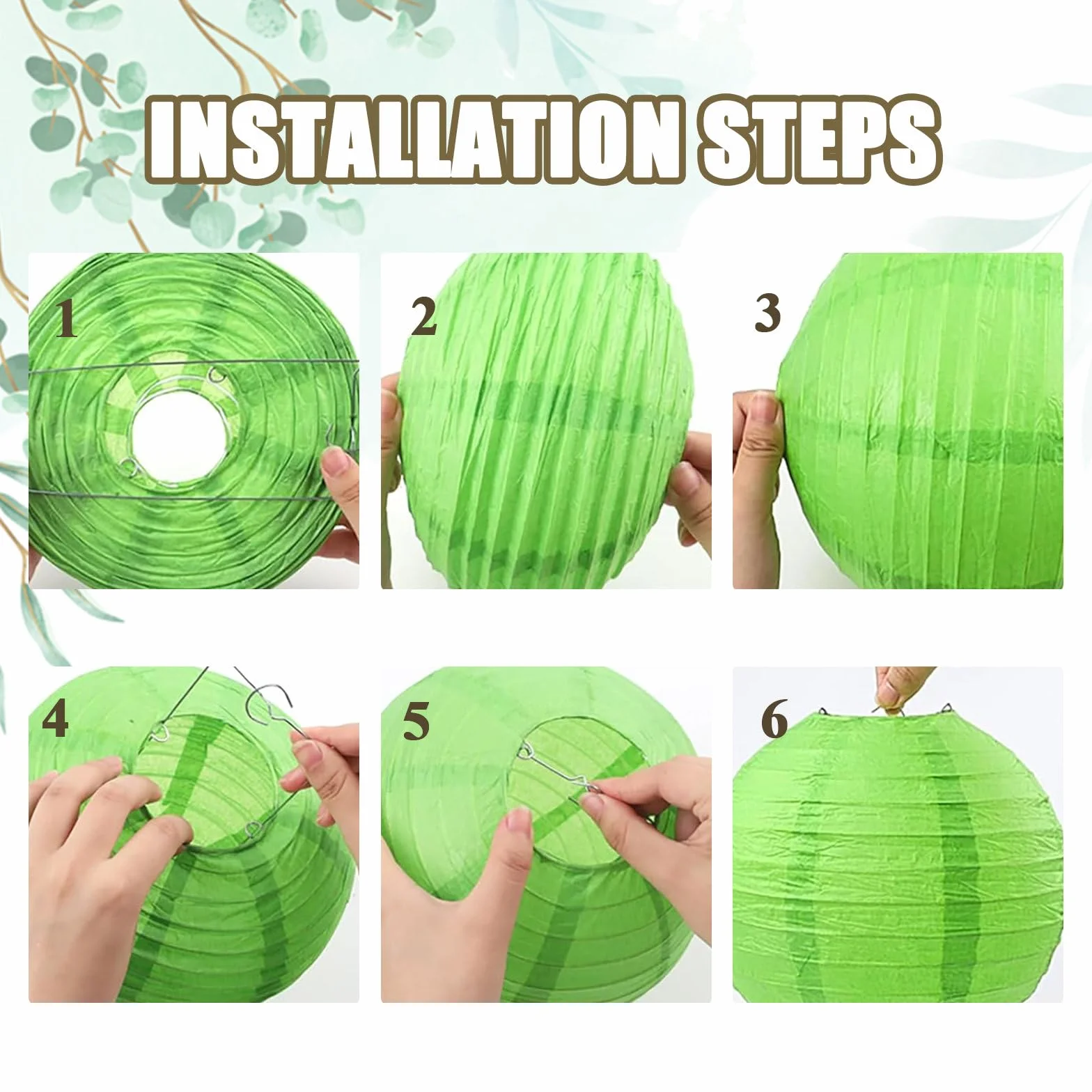 INSTALLATION STEPS

1

2

3

4

5

6