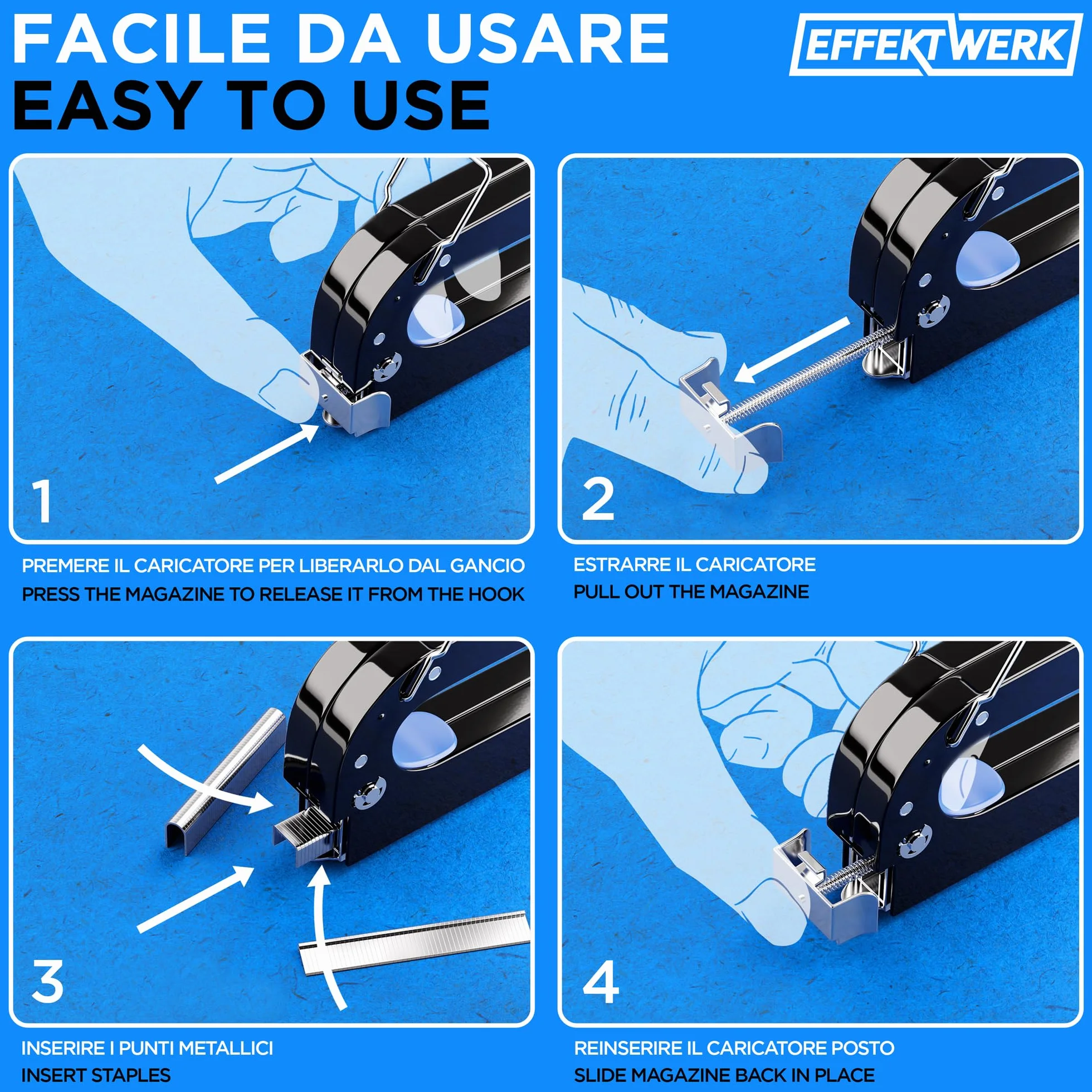 FACILE DA USARE
EASY TO USE

EFFEKTWERK

1

PREMERE IL CARICATORE PER LIBERARLO DAL GANCIO
PRESS THE MAGAZINE TO RELEASE IT FROM THE HOOK

2

ESTRARRE IL CARICATORE
PULL OUT THE MAGAZINE

3

INSERIRE I PUNTI METALLICI
INSERT STAPLES

4

REINSERIRE IL CARICATORE POSTO
SLIDE MAGAZINE BACK IN PLACE