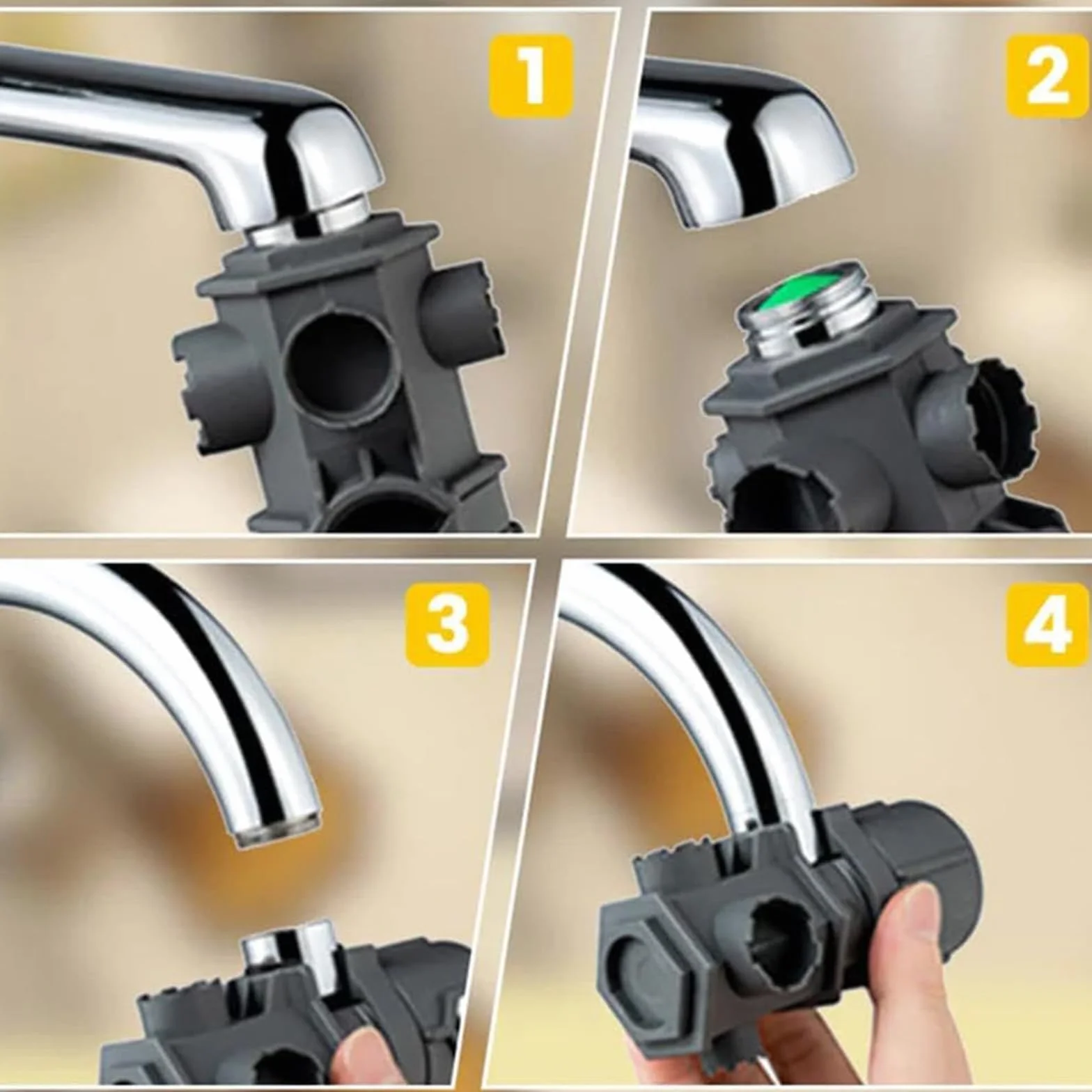 1

2

3

4