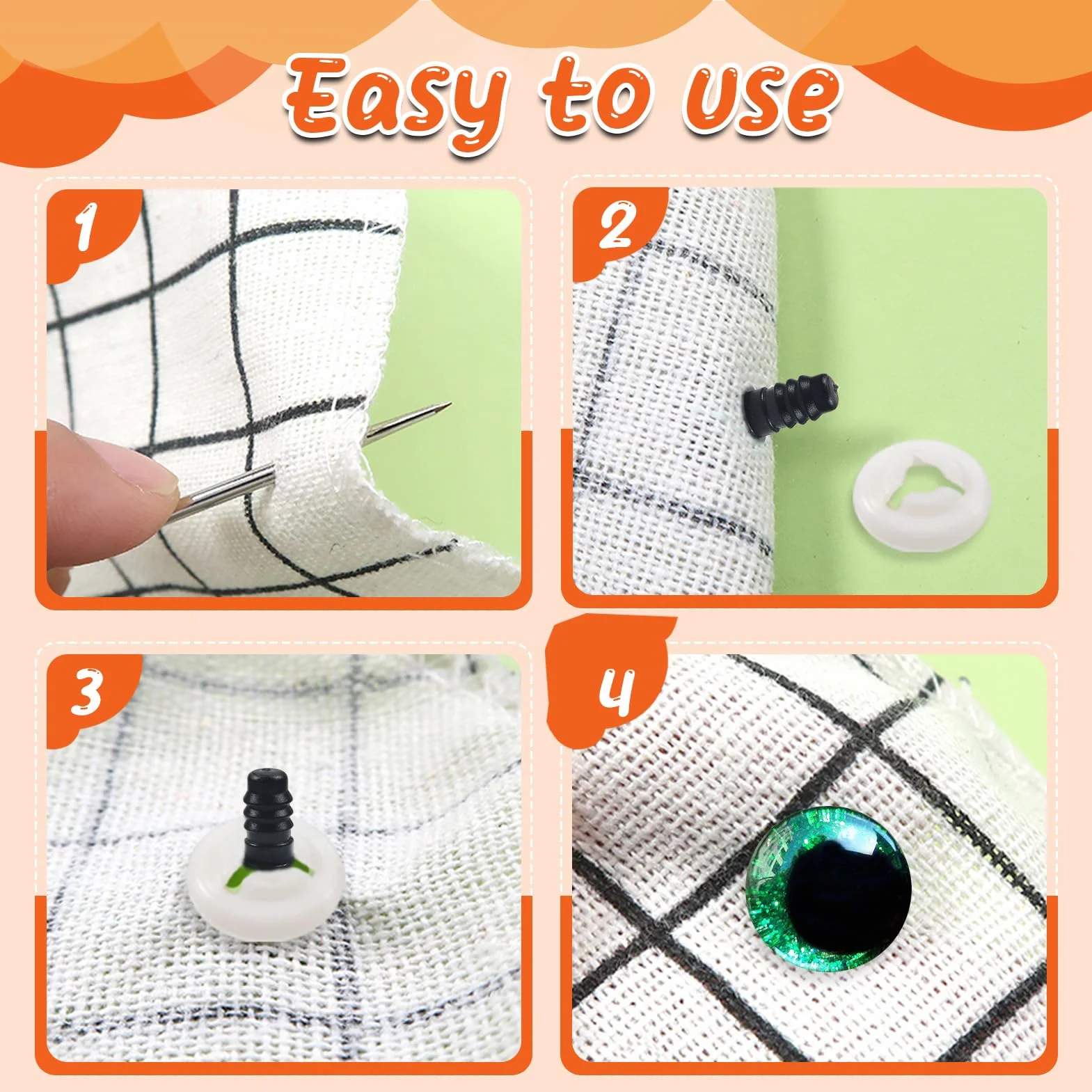 Easy to use

1

2

3

4