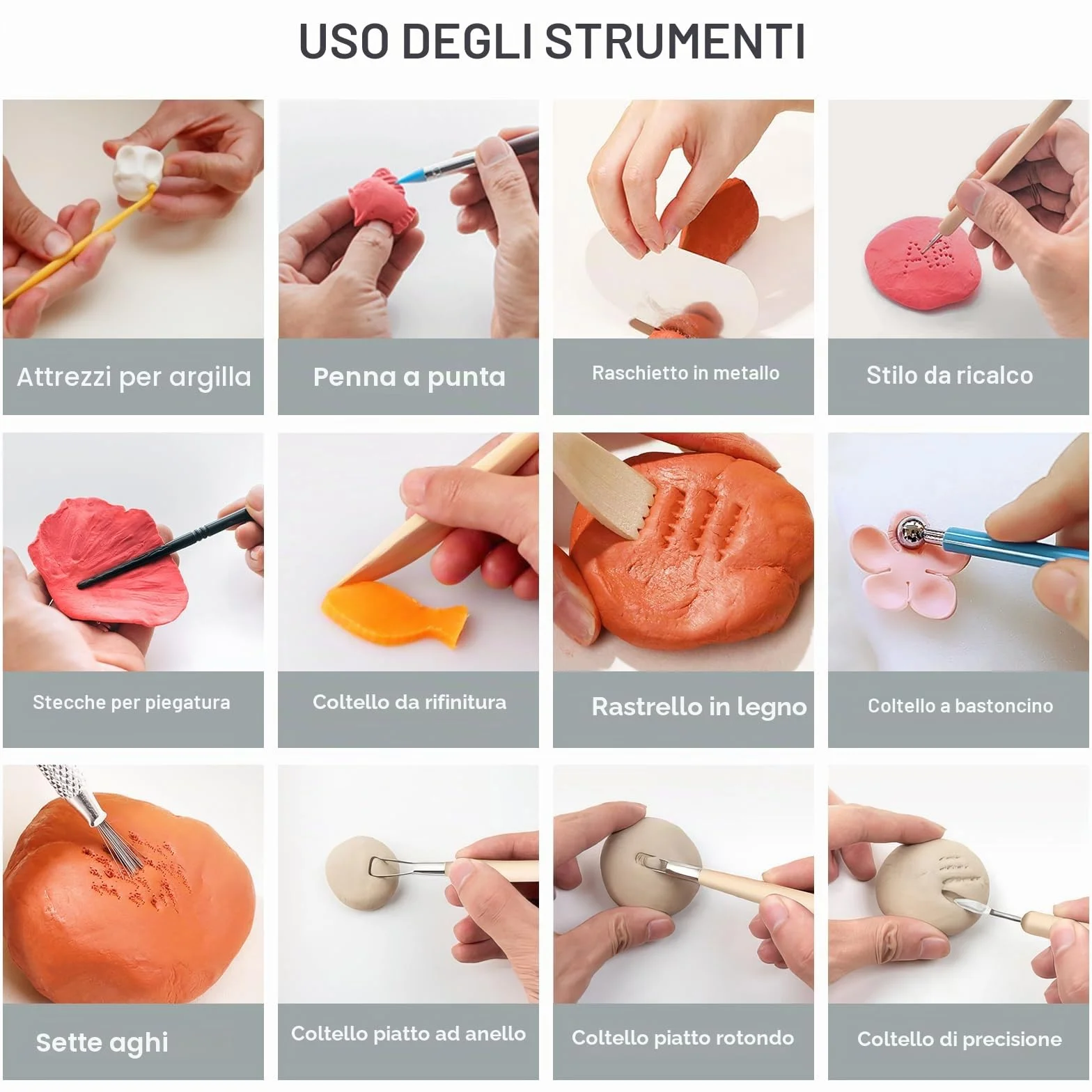 USO DEGLI STRUMENTI

Attrezzi per argilla

Penna a punta

Raschietto in metallo

Stilo da ricalco

Stecche per piegatura

Coltello da rifinitura

Rastrello in legno

Coltello a bastoncino

Sette aghi

Coltello piatto ad anello

Coltello piatto rotondo

Coltello di precisione