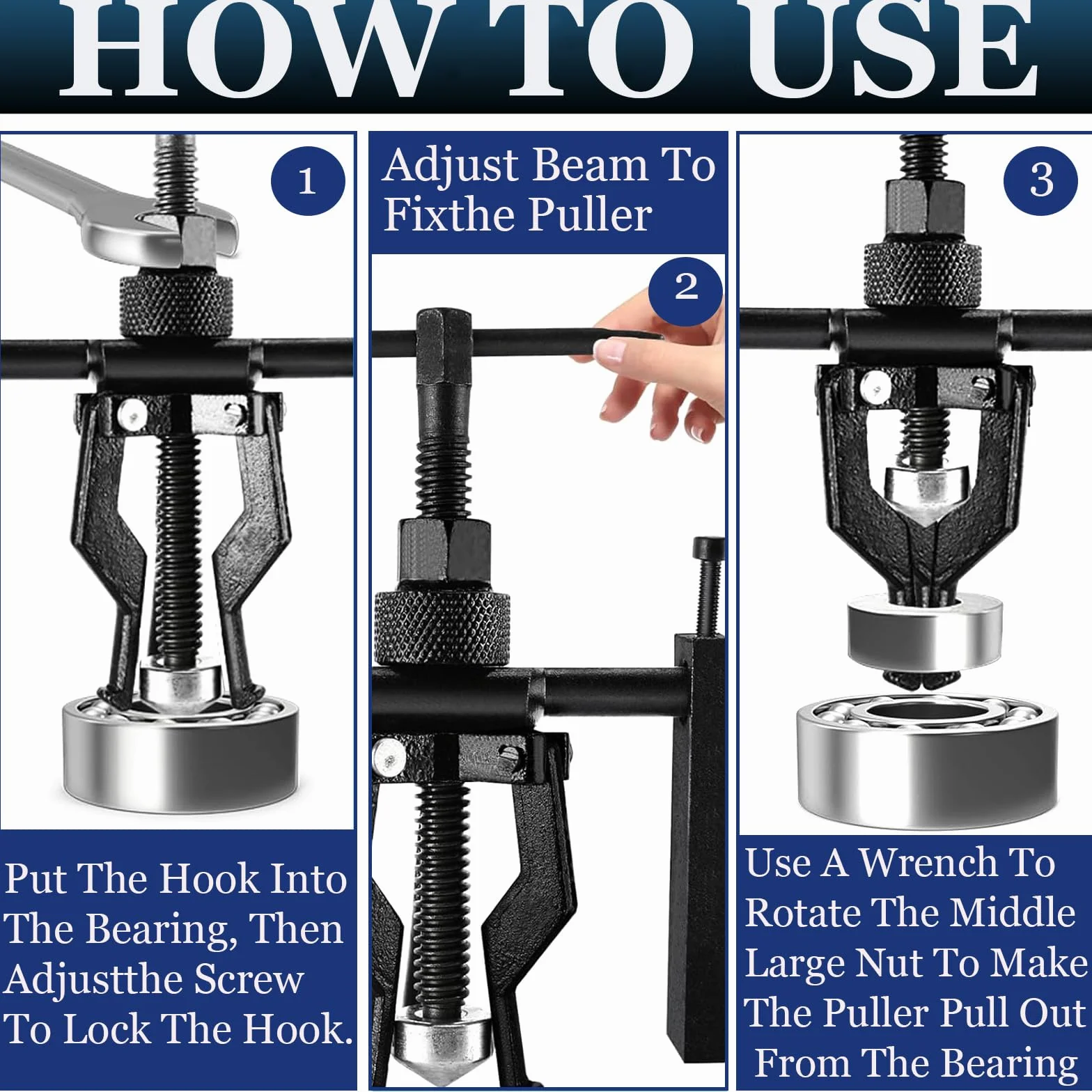 HOW TO USE

1

Put The Hook Into The Bearing, Then Adjustthe Screw To Lock The Hook.

Adjust Beam To Fixthe Puller

2

3

Use A Wrench To Rotate The Middle Large Nut To Make The Puller Pull Out From The Bearing