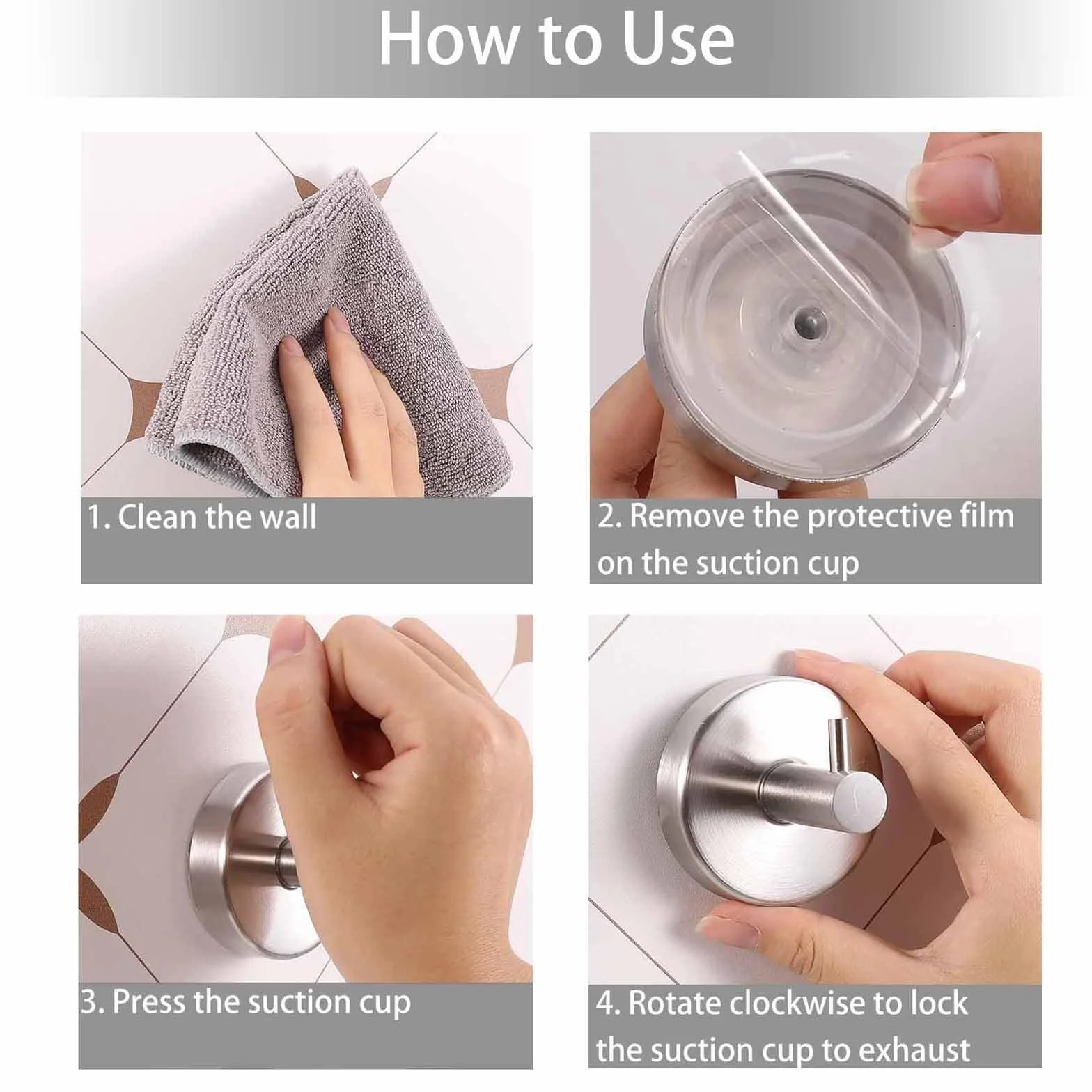 How to Use

1. Clean the wall

2. Remove the protective film on the suction cup

3. Press the suction cup

4. Rotate clockwise to lock the suction cup to exhaust