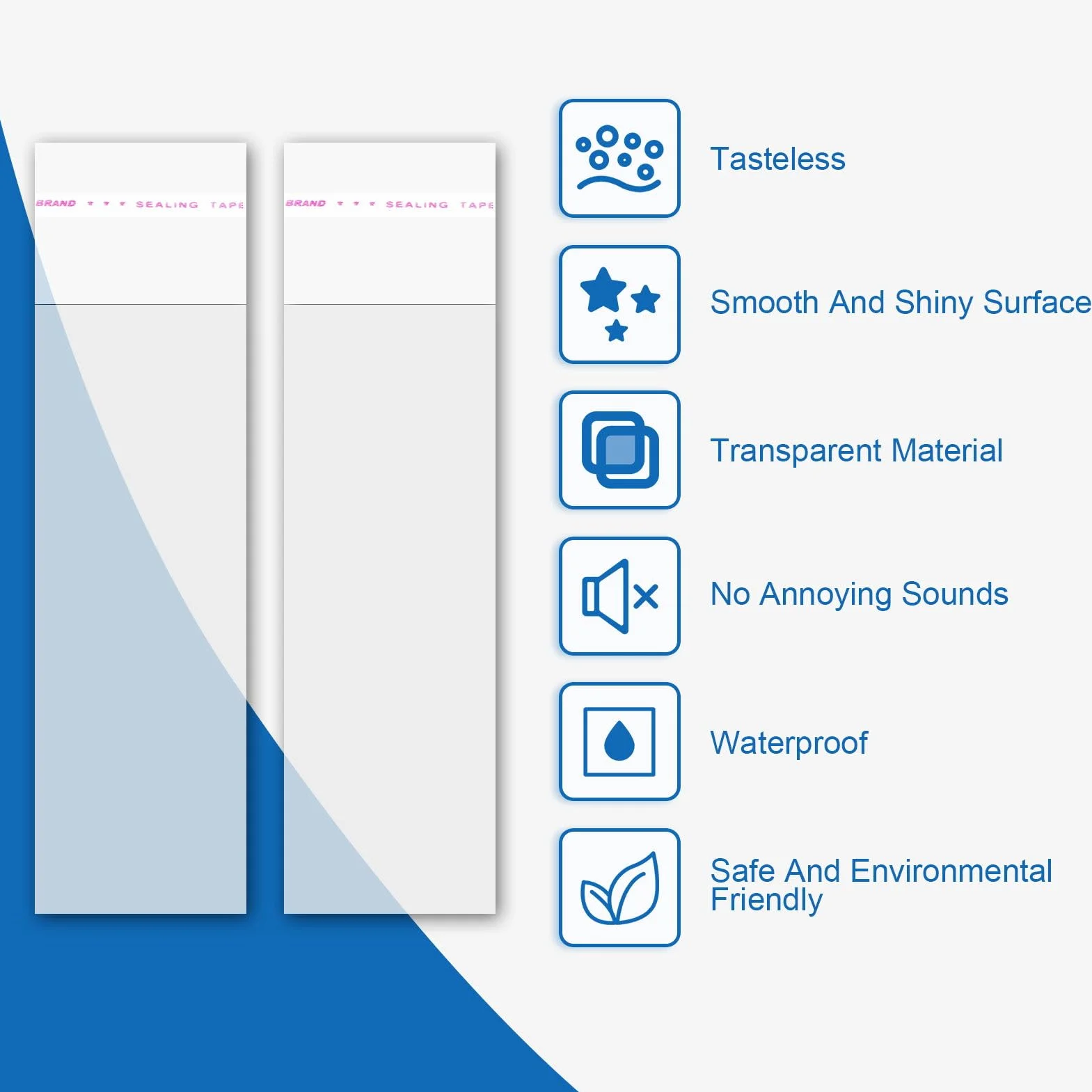 BRAND SEALING TAPE

BRAND SEALING TAPE

Tasteless

Smooth And Shiny Surface

Transparent Material

No Annoying Sounds

Waterproof

Safe And Environmental Friendly