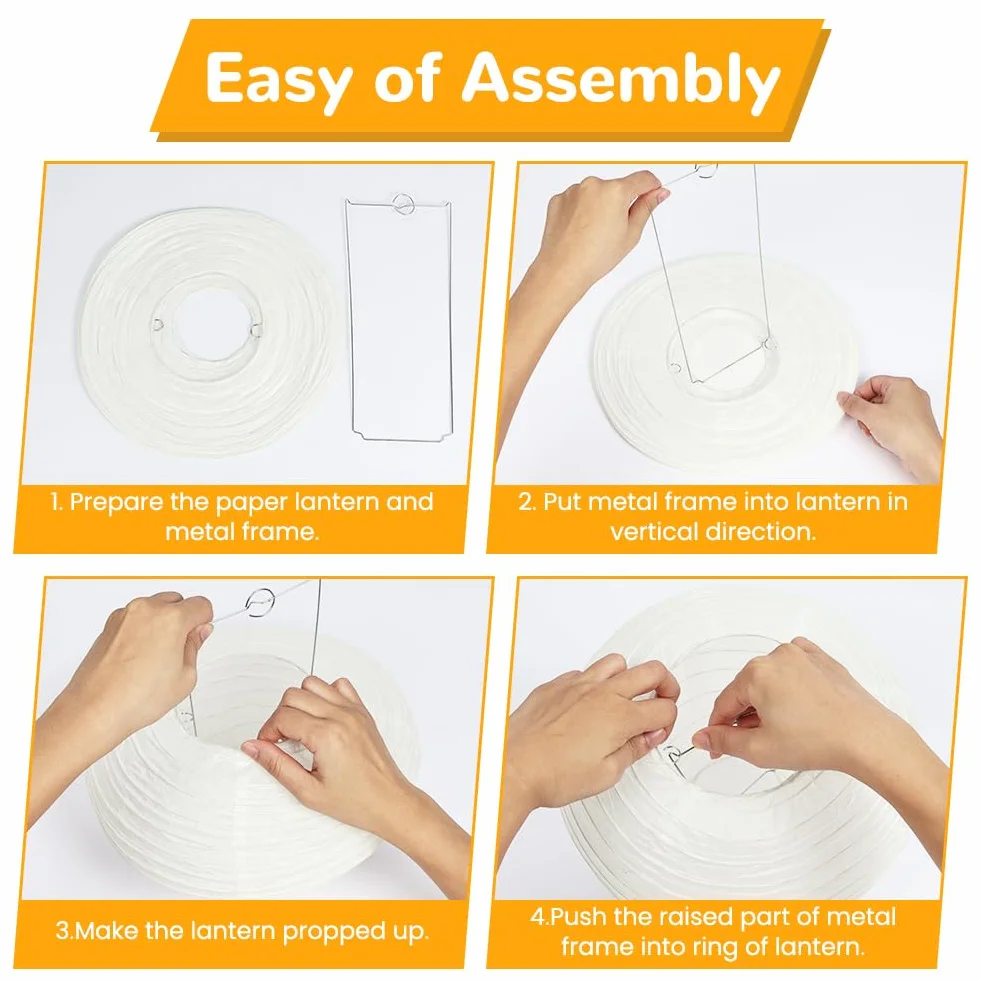 Easy of Assembly

1. Prepare the paper lantern and metal frame.

2. Put metal frame into lantern in vertical direction.

3.Make the lantern propped up.

4.Push the raised part of metal frame into ring of lantern.