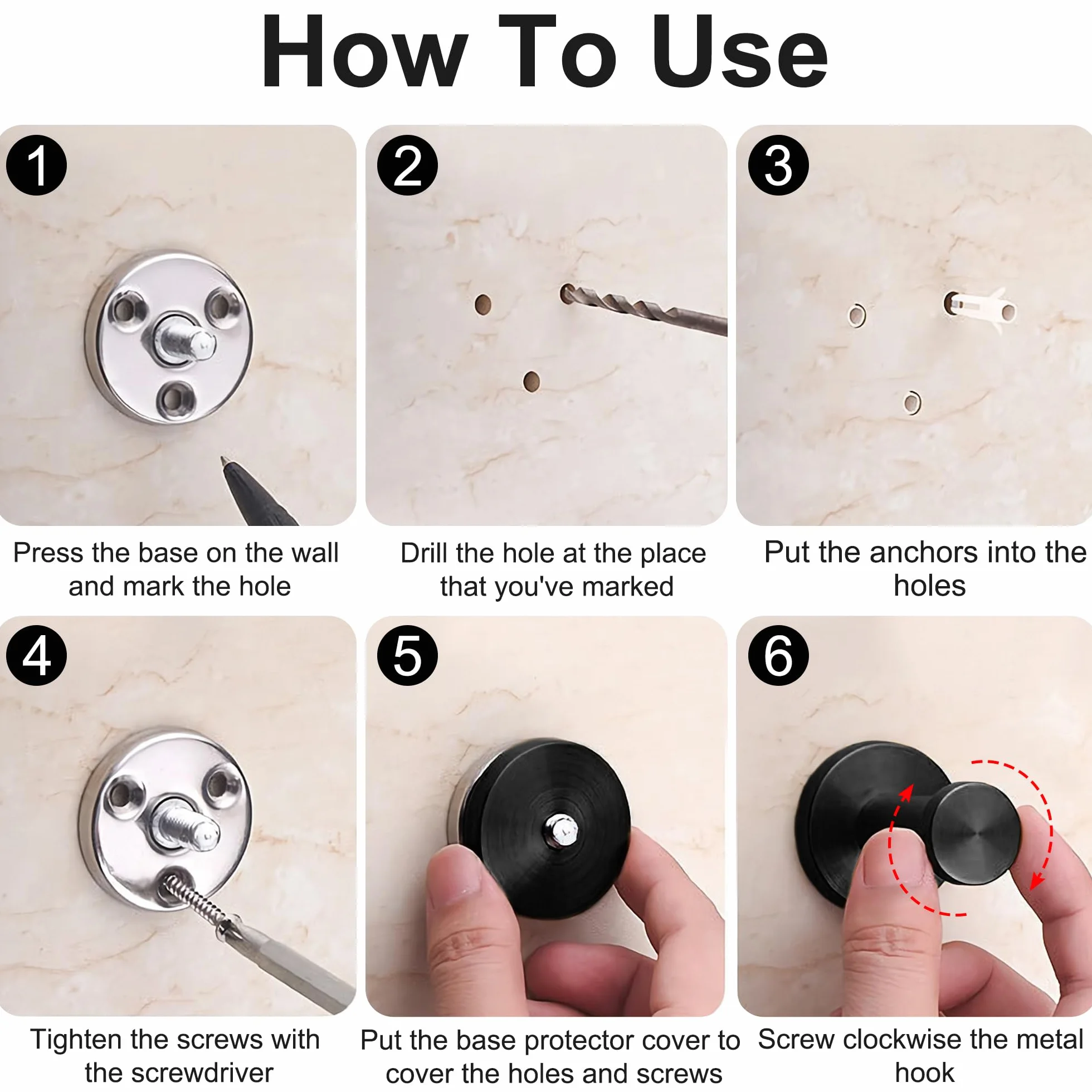 How To Use

1

Press the base on the wall and mark the hole

2

Drill the hole at the place that you've marked

3

Put the anchors into the holes

4

Tighten the screws with the screwdriver

5

Put the base protector cover to cover the holes and screws

6

Screw clockwise the metal hook