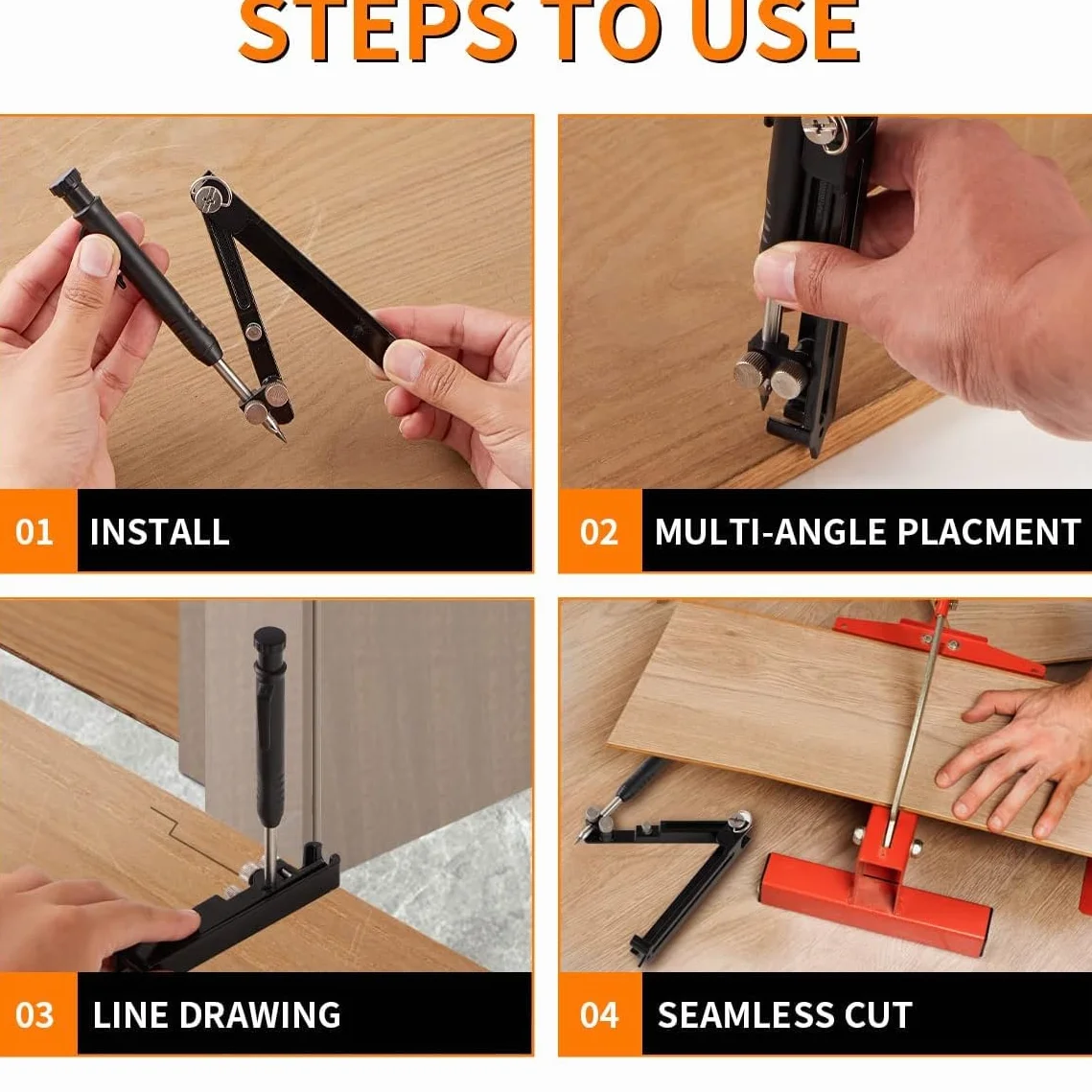 STEPS TO USE

01 INSTALL

02 MULTI-ANGLE PLACMENT

03 LINE DRAWING

04 SEAMLESS CUT