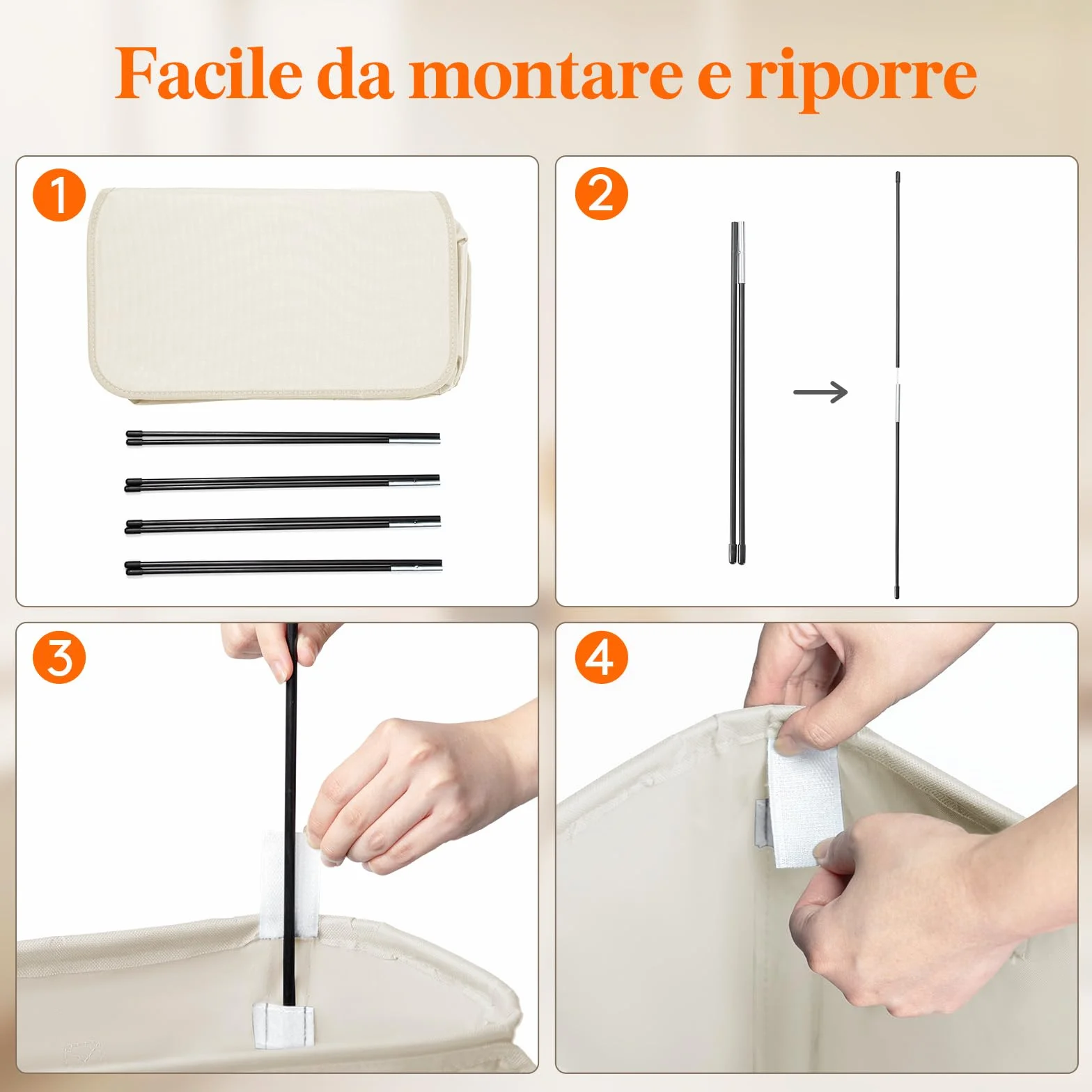 Facile da montare e riporre

1

2

3

4