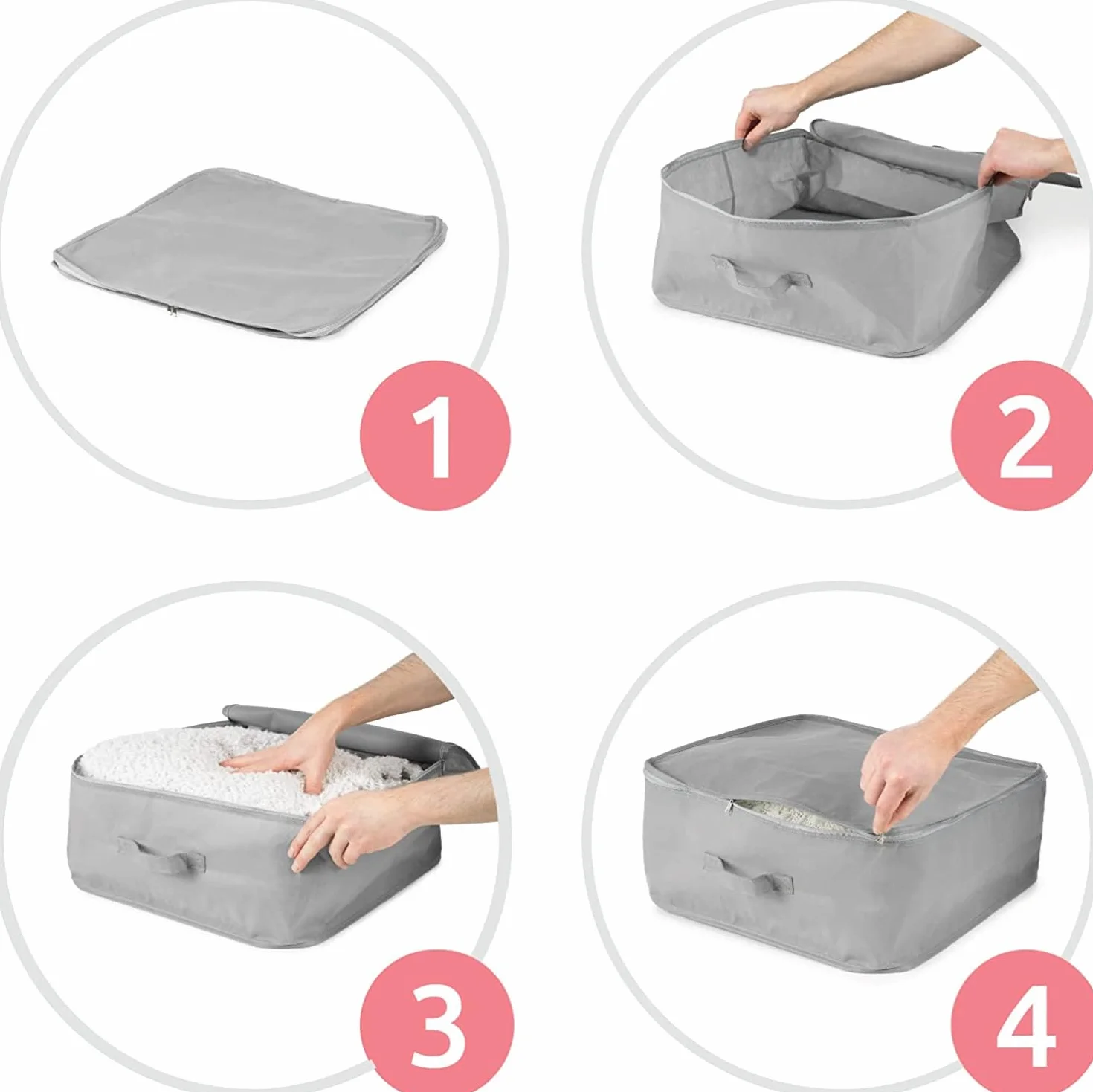 1

2

3

4