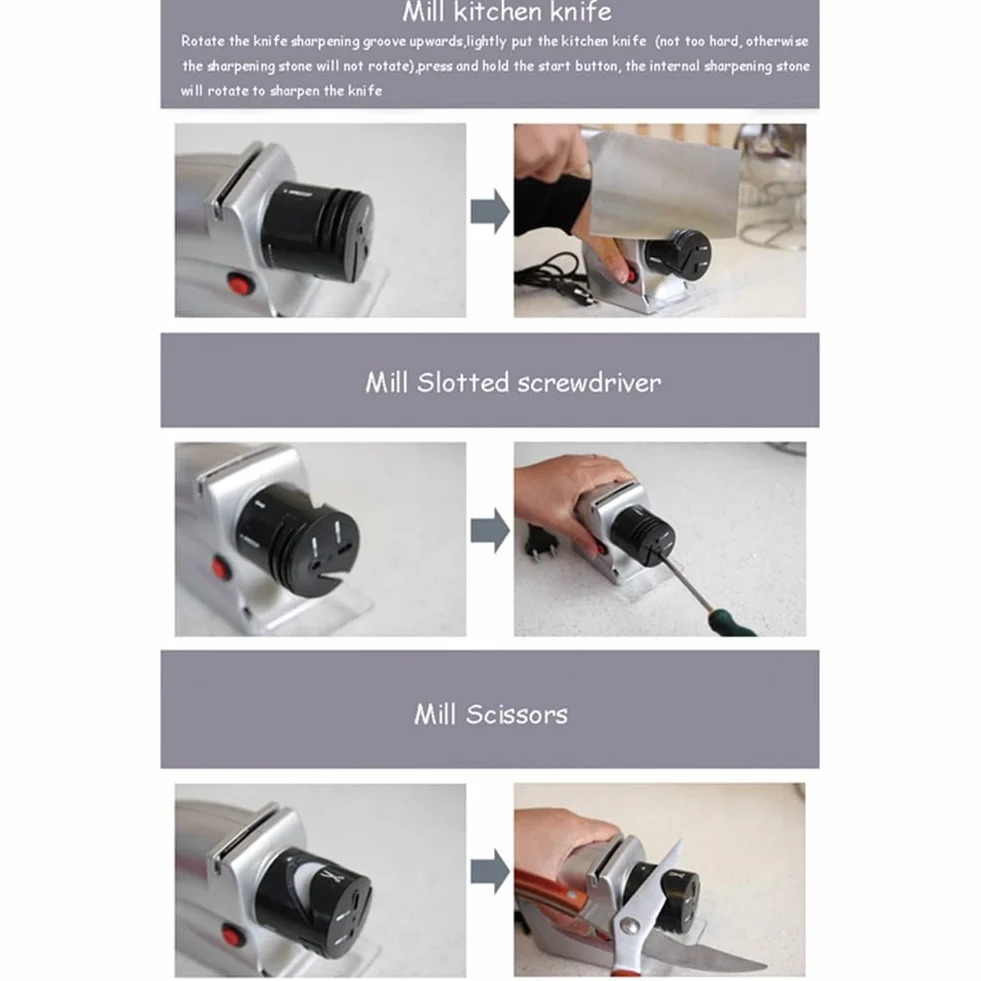 Mill kitchen knife

Rotate the knife sharpening groove upwards,lightly put the kitchen knife (not too hard, otherwise the sharpening stone will not rotate),press and hold the start button, the internal sharpening stone will rotate to sharpen the knife

Mill Slotted screwdriver

Mill Scissors