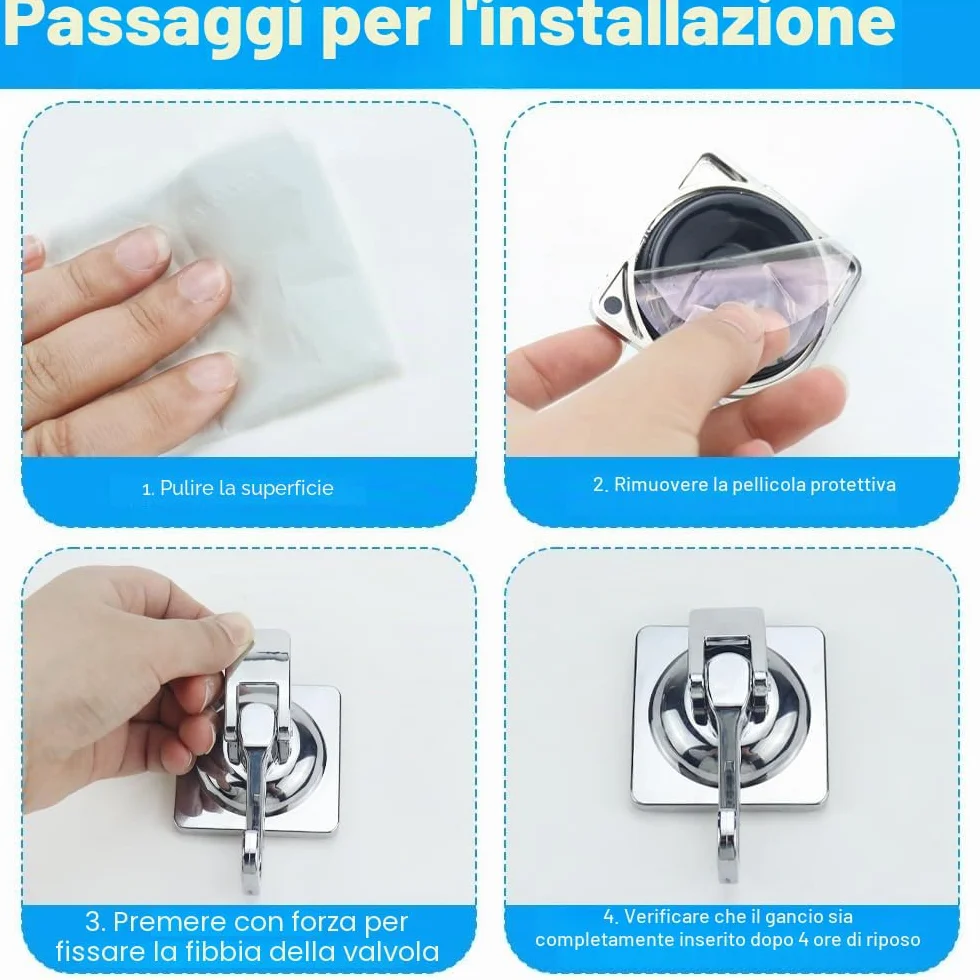 Passaggi per l'installazione

1. Pulire la superficie

2. Rimuovere la pellicola protettiva

3. Premere con forza per fissare la fibbia della valvola

4. Verificare che il gancio sia completamente inserito dopo 4 ore di riposo