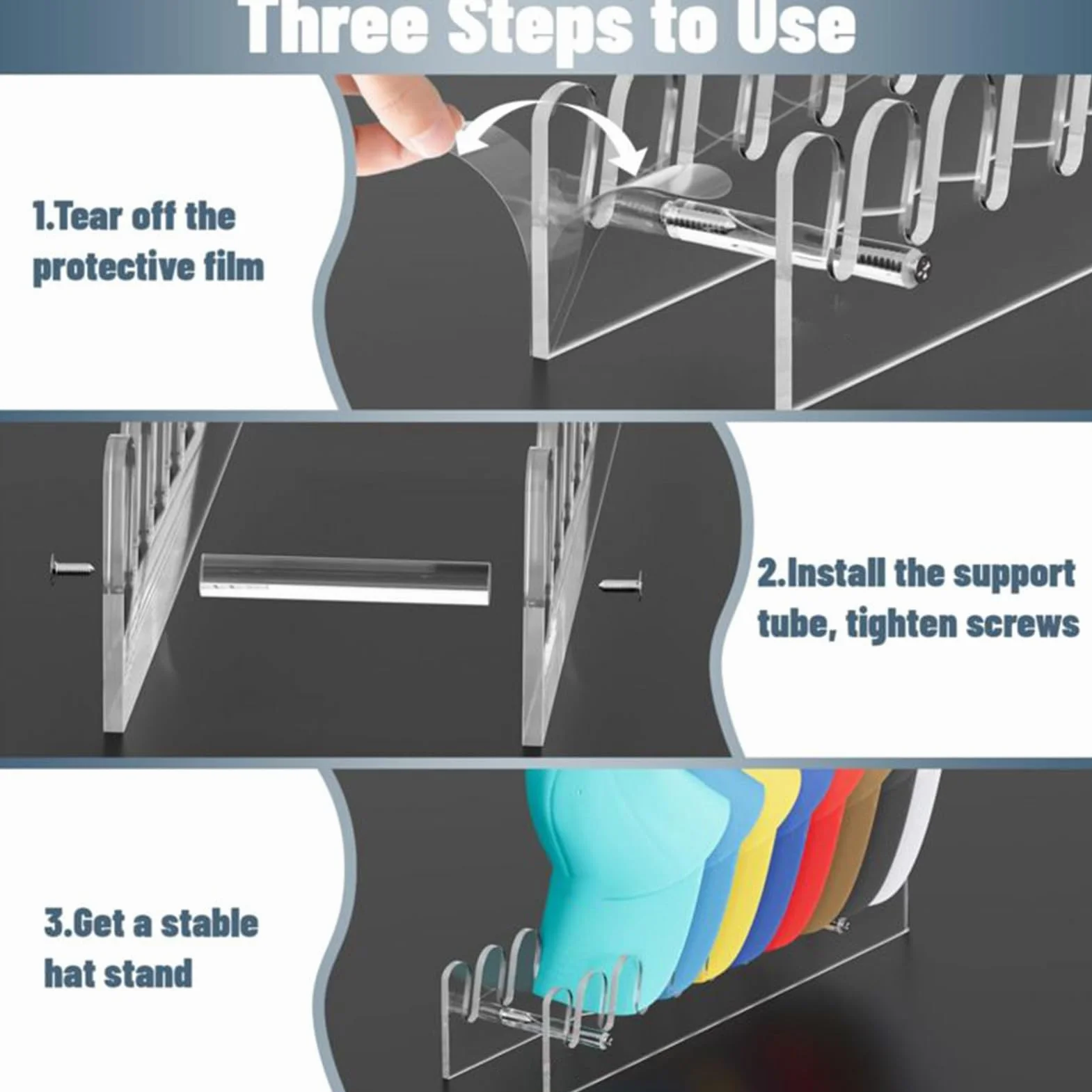 Three Steps to Use

1.Tear off the protective film

2.Install the support tube, tighten screws

3.Get a stable hat stand