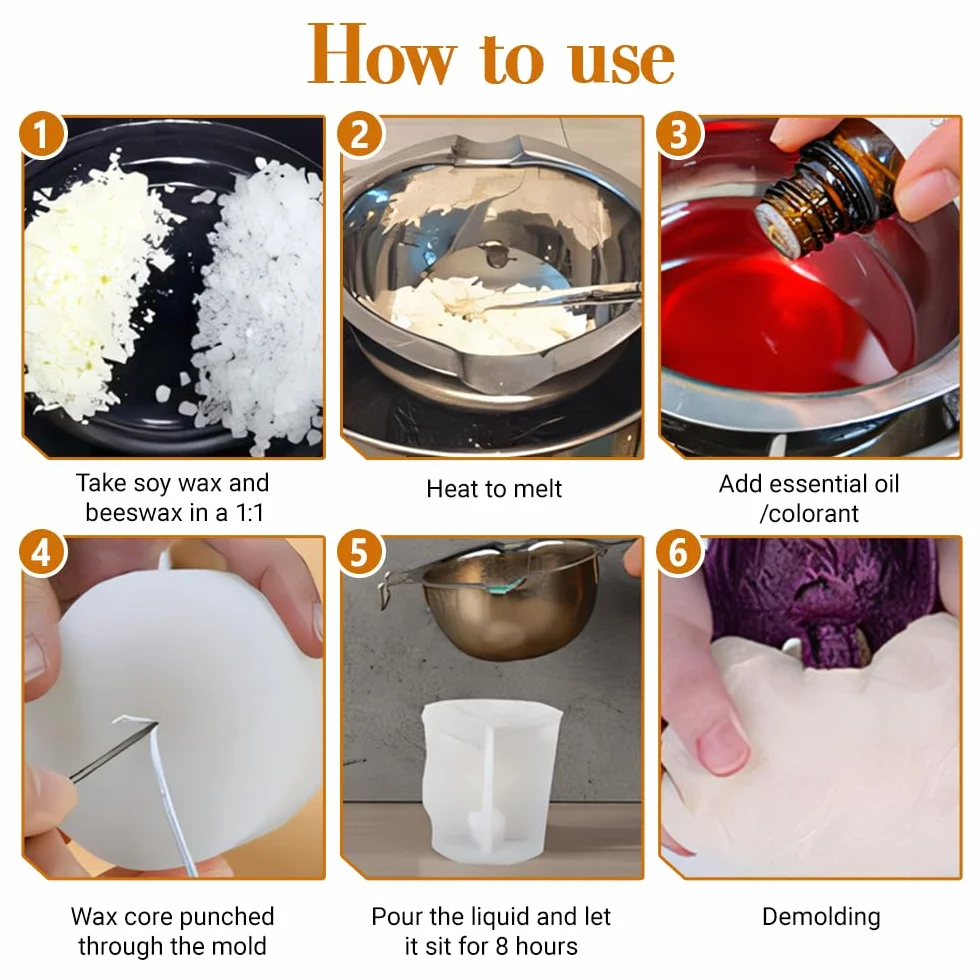 How to use

1

Take soy wax and beeswax in a 1:1

2

Heat to melt

3

Add essential oil /colorant

4

Wax core punched through the mold

5

Pour the liquid and let it sit for 8 hours

6

Demolding